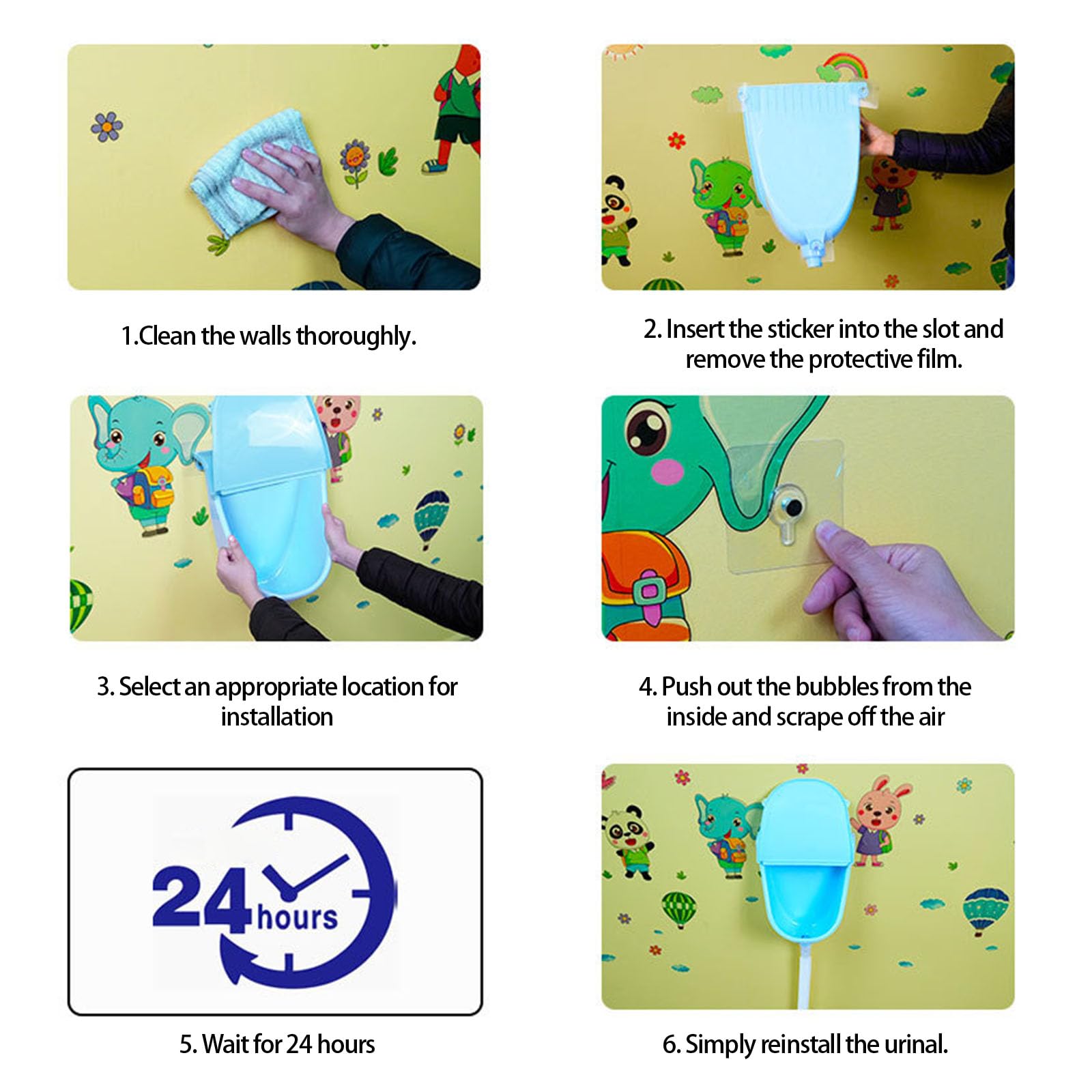 1.Clean the walls thoroughly.

2. Insert the sticker into the slot and remove the protective film.

3. Select an appropriate location for installation

4. Push out the bubbles from the inside and scrape off the air

24 hours

5. Wait for 24 hours

6. Simply reinstall the urinal.