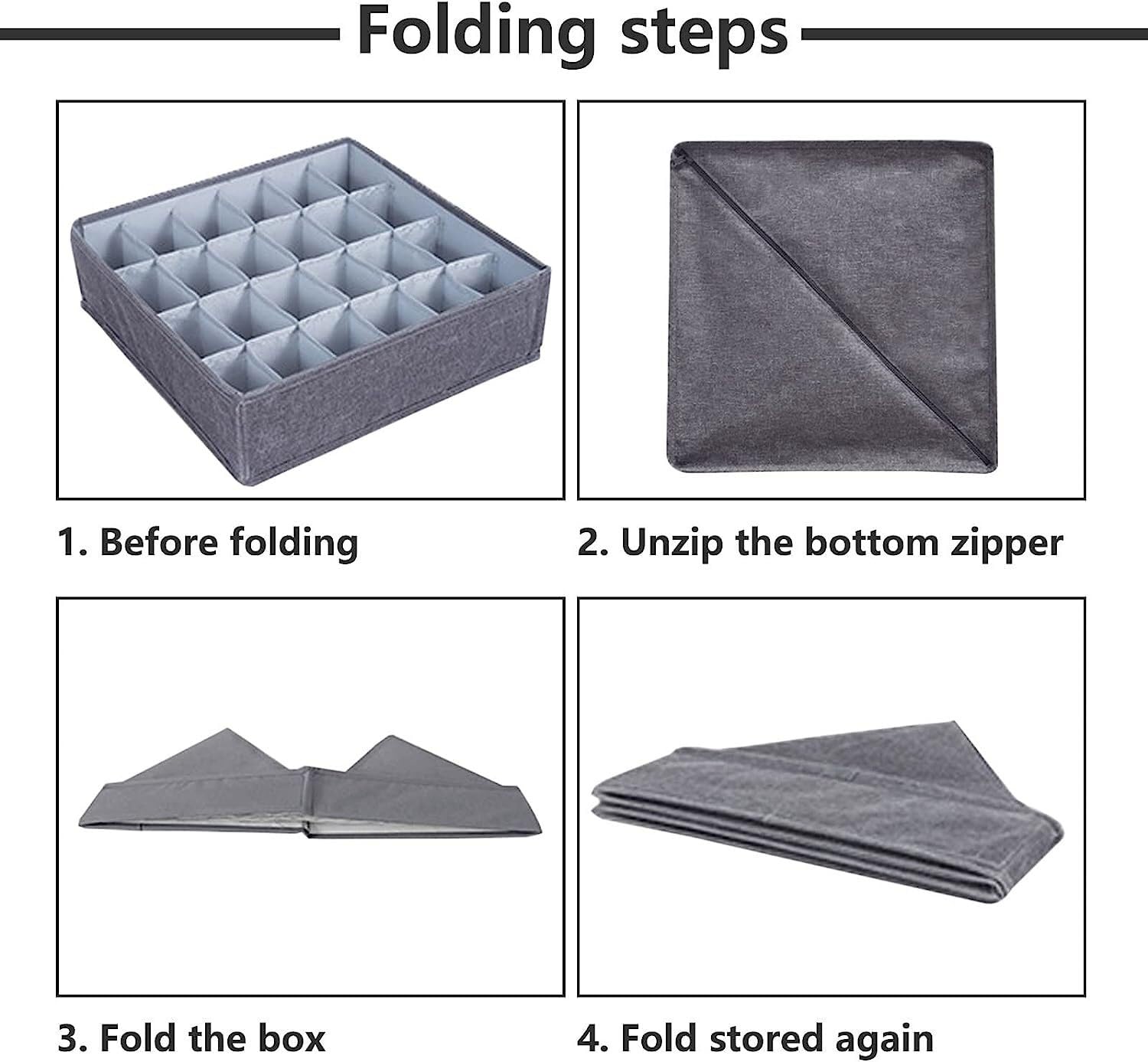 Folding steps

1. Before folding

2. Unzip the bottom zipper

3. Fold the box

4. Fold stored again