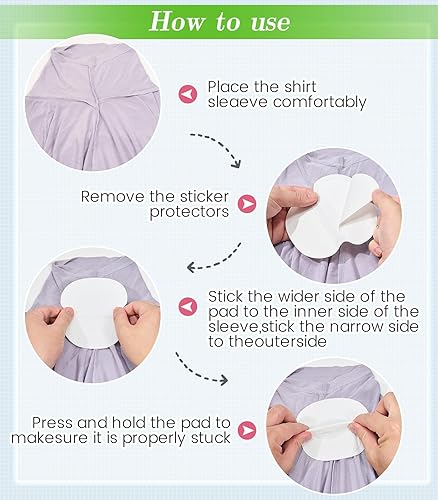 How to use

Place the shirt sleaeve comfortably

Remove the sticker protectors

Stick the wider side of the pad to the inner side of the sleeve,stick the narrow side to theouterside

Press and hold the pad to makesure it is properly stuck