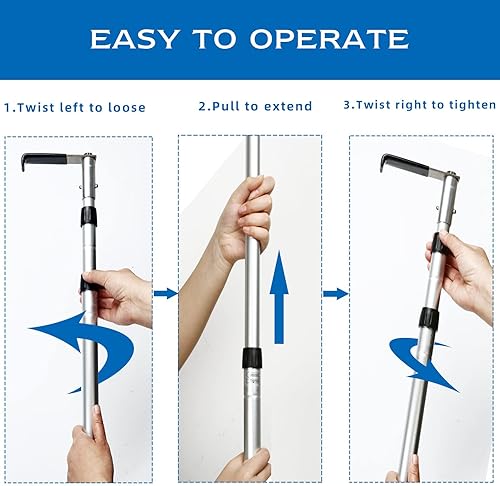 EASY TO OPERATE

1.Twist left to loose

2.Pull to extend

3.Twist right to tighten