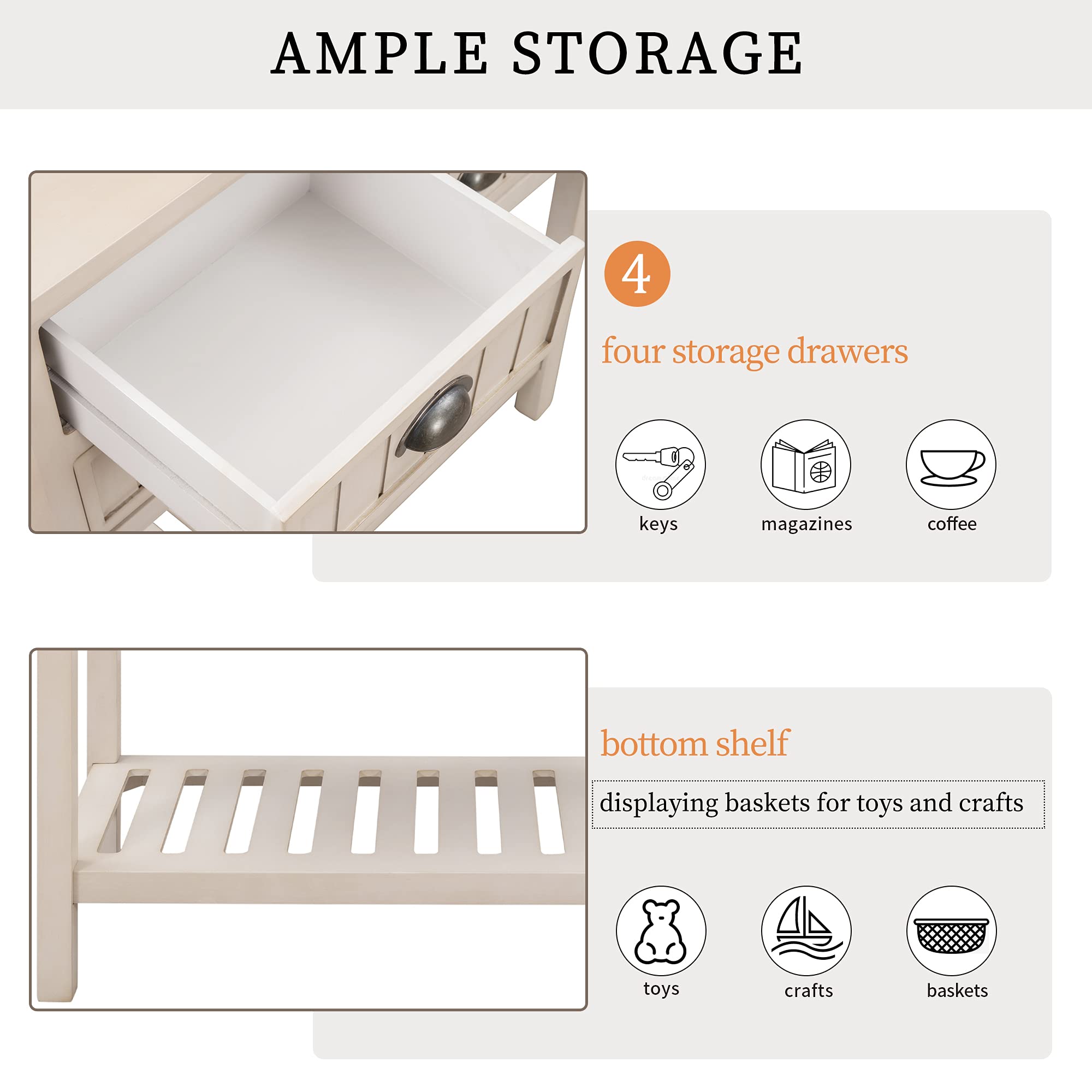 AMPLE STORAGE

4

four storage drawers

keys

magazines

coffee

bottom shelf

displaying baskets for toys and crafts

toys

crafts

baskets