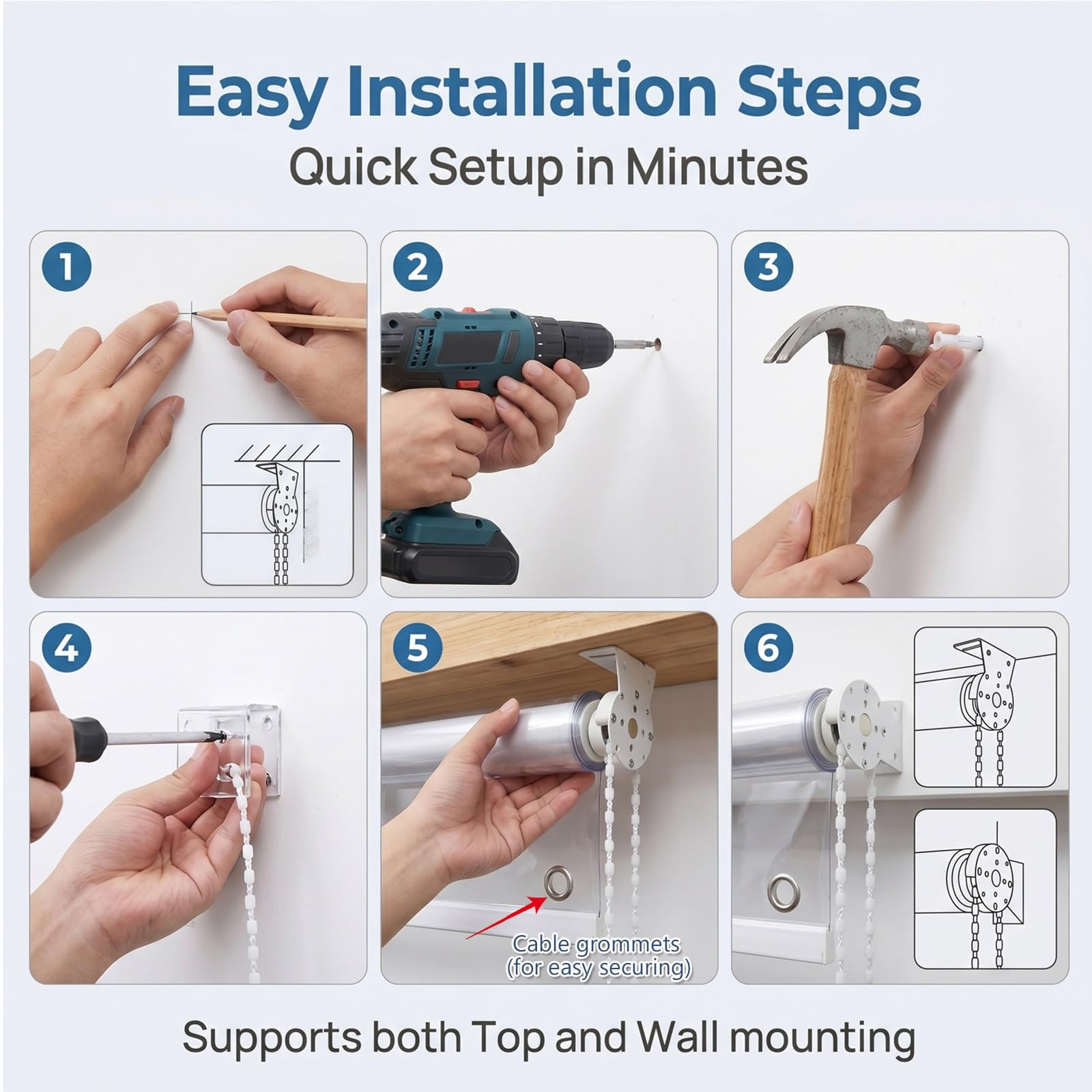 Easy Installation Steps

Quick Setup in Minutes

1

2

3

4

5

Cable grommets
(for easy securing)

6

Supports both Top and Wall mounting