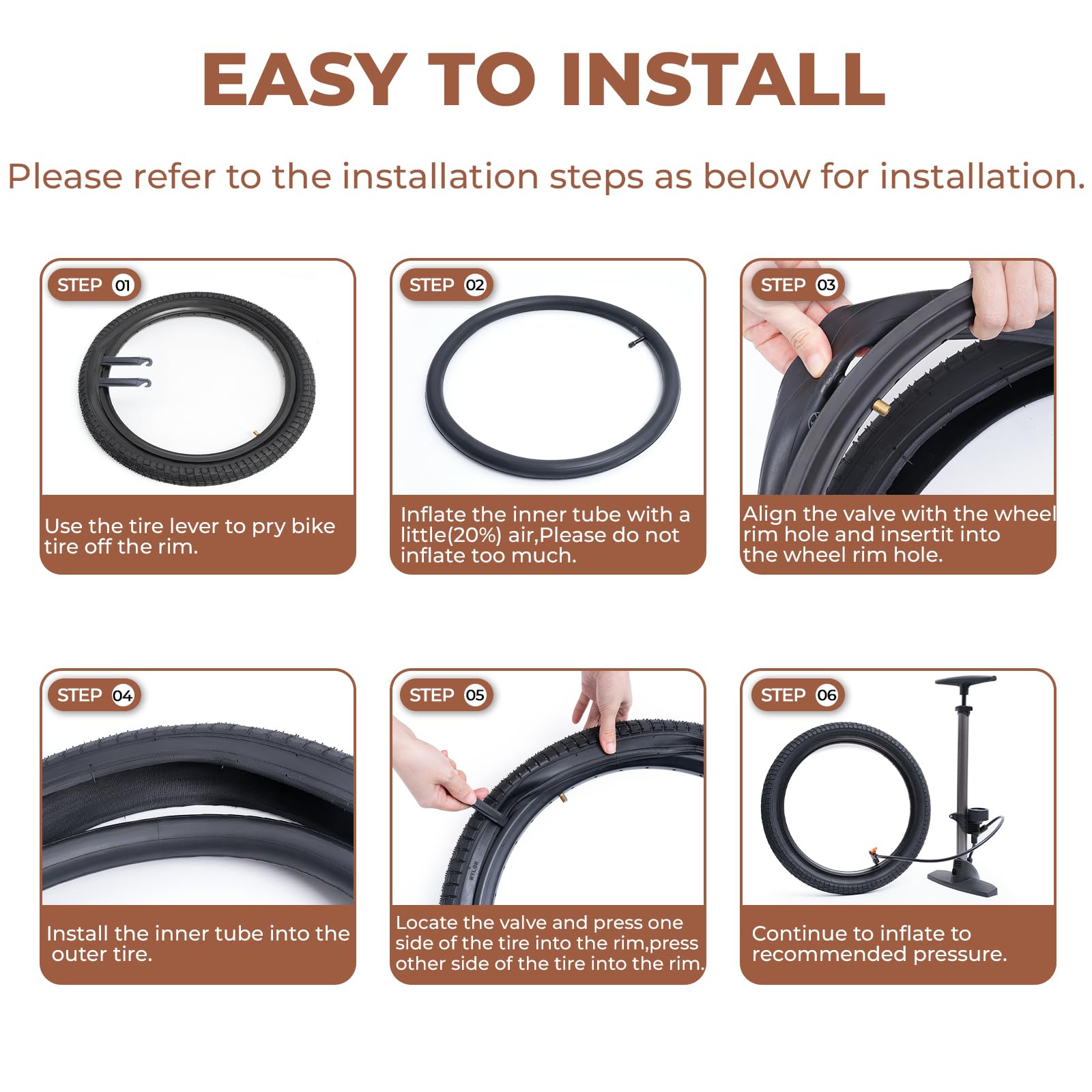 EASY TO INSTALL

Please refer to the installation steps as below for installation.

STEP 01
Use the tire lever to pry bike tire off the rim.

STEP 02
Inflate the inner tube with a little(20%) air,Please do not inflate too much.

STEP 03
Align the valve with the wheel rim hole and insertit into the wheel rim hole.

STEP 04
Install the inner tube into the outer tire.

STEP 05
NYLON
Locate the valve and press one side of the tire into the rim,press other side of the tire into the rim.

STEP 06
Continue to inflate to recommended pressure.