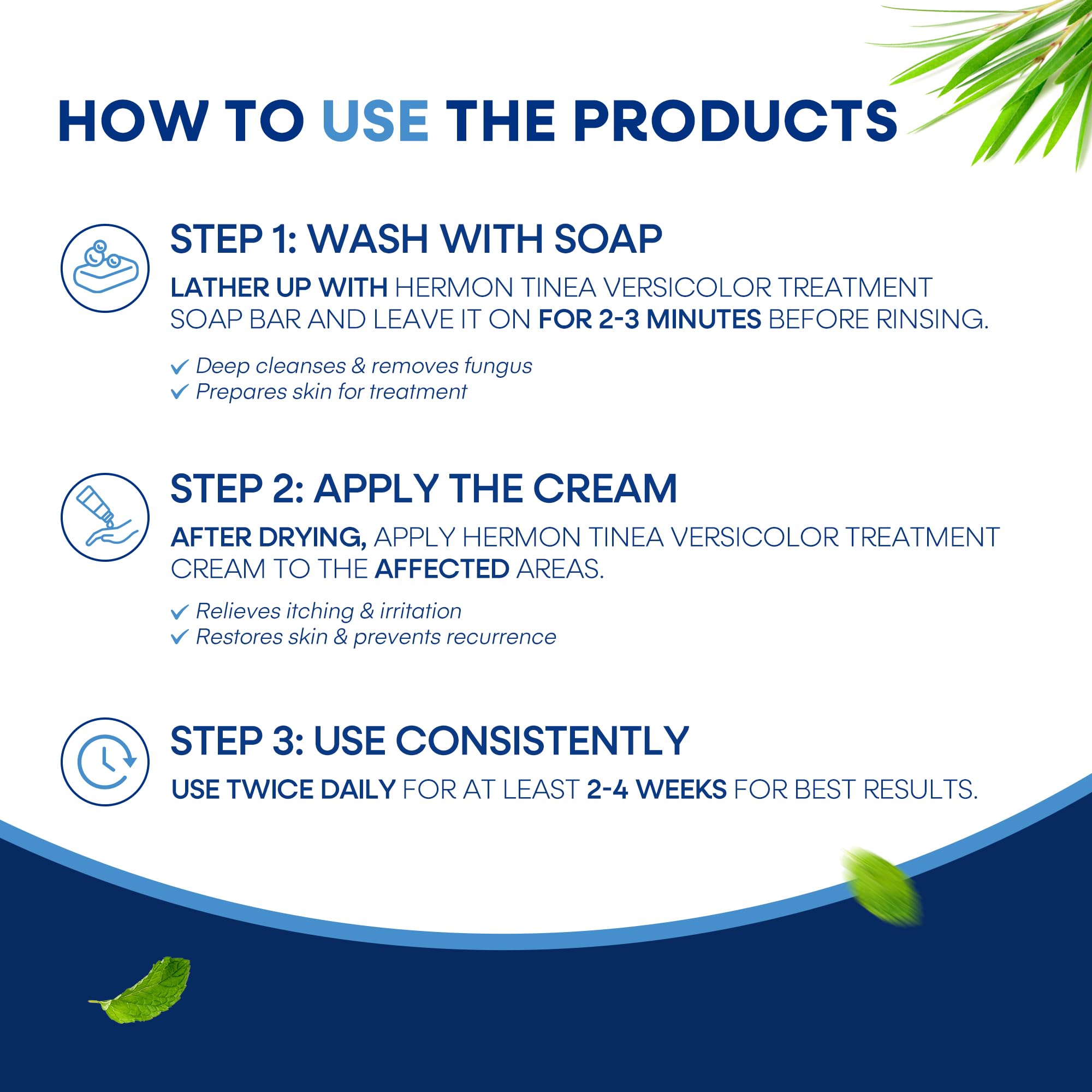 HOW TO USE THE PRODUCTS

STEP 1: WASH WITH SOAP

LATHER UP WITH HERMON TINEA VERSICOLOR TREATMENT SOAP BAR AND LEAVE IT ON FOR 2-3 MINUTES BEFORE RINSING.

✓ Deep cleanses & removes fungus
✓ Prepares skin for treatment

STEP 2: APPLY THE CREAM

AFTER DRYING, APPLY HERMON TINEA VERSICOLOR TREATMENT CREAM TO THE AFFECTED AREAS.

✓ Relieves itching & irritation
✓ Restores skin & prevents recurrence

STEP 3: USE CONSISTENTLY

USE TWICE DAILY FOR AT LEAST 2-4 WEEKS FOR BEST RESULTS.