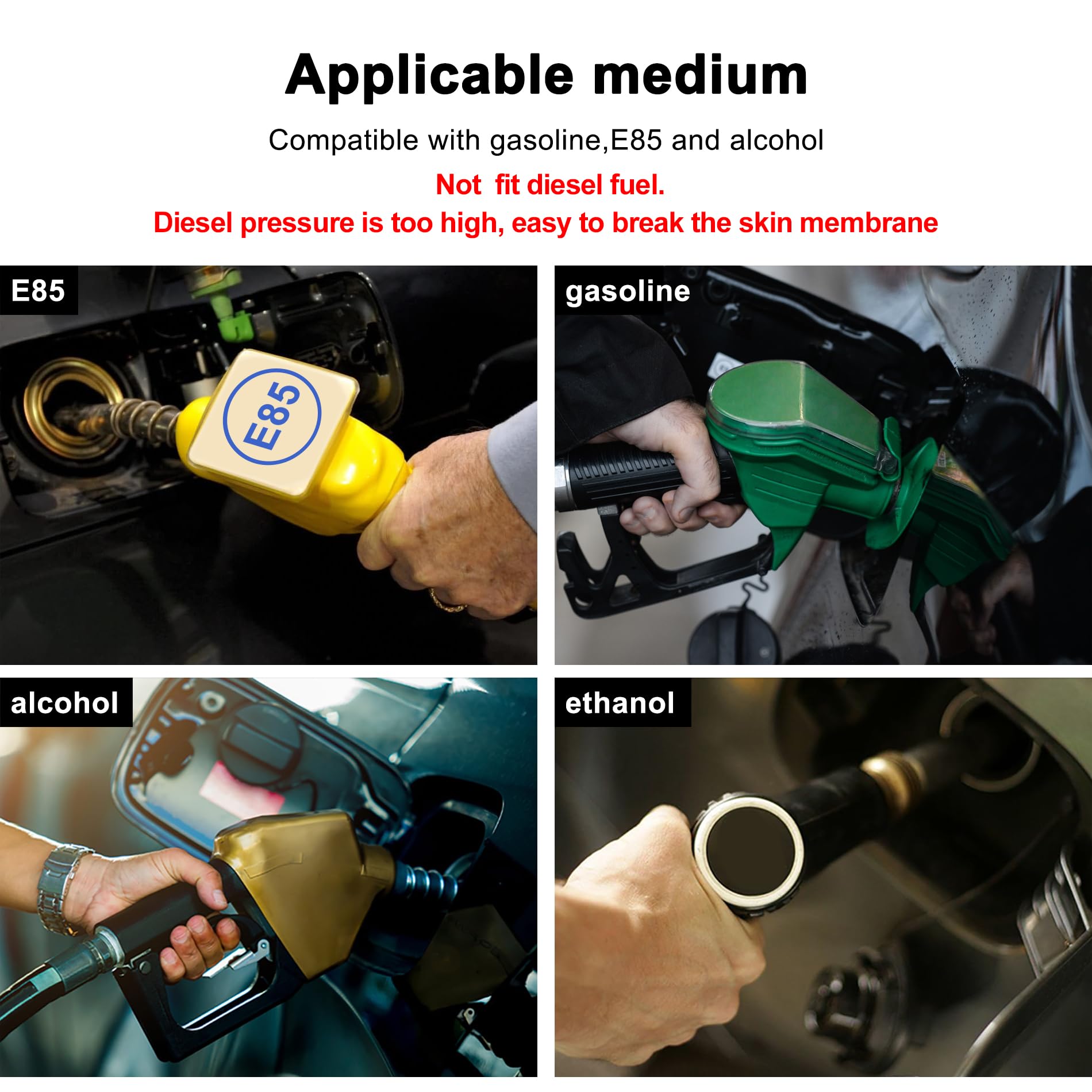 Applicable medium

Compatible with gasoline,E85 and alcohol

Not fit diesel fuel.

Diesel pressure is too high, easy to break the skin membrane

E85

E85

gasoline

alcohol

ethanol