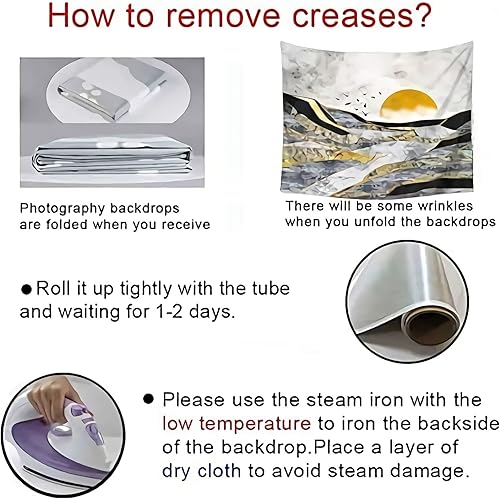 How to remove creases?

Photography backdrops are folded when you receive

There will be some wrinkles when you unfold the backdrops

●Roll it up tightly with the tube and waiting for 1-2 days.

● Please use the steam iron with the low temperature to iron the backside of the backdrop.Place a layer of dry cloth to avoid steam damage.