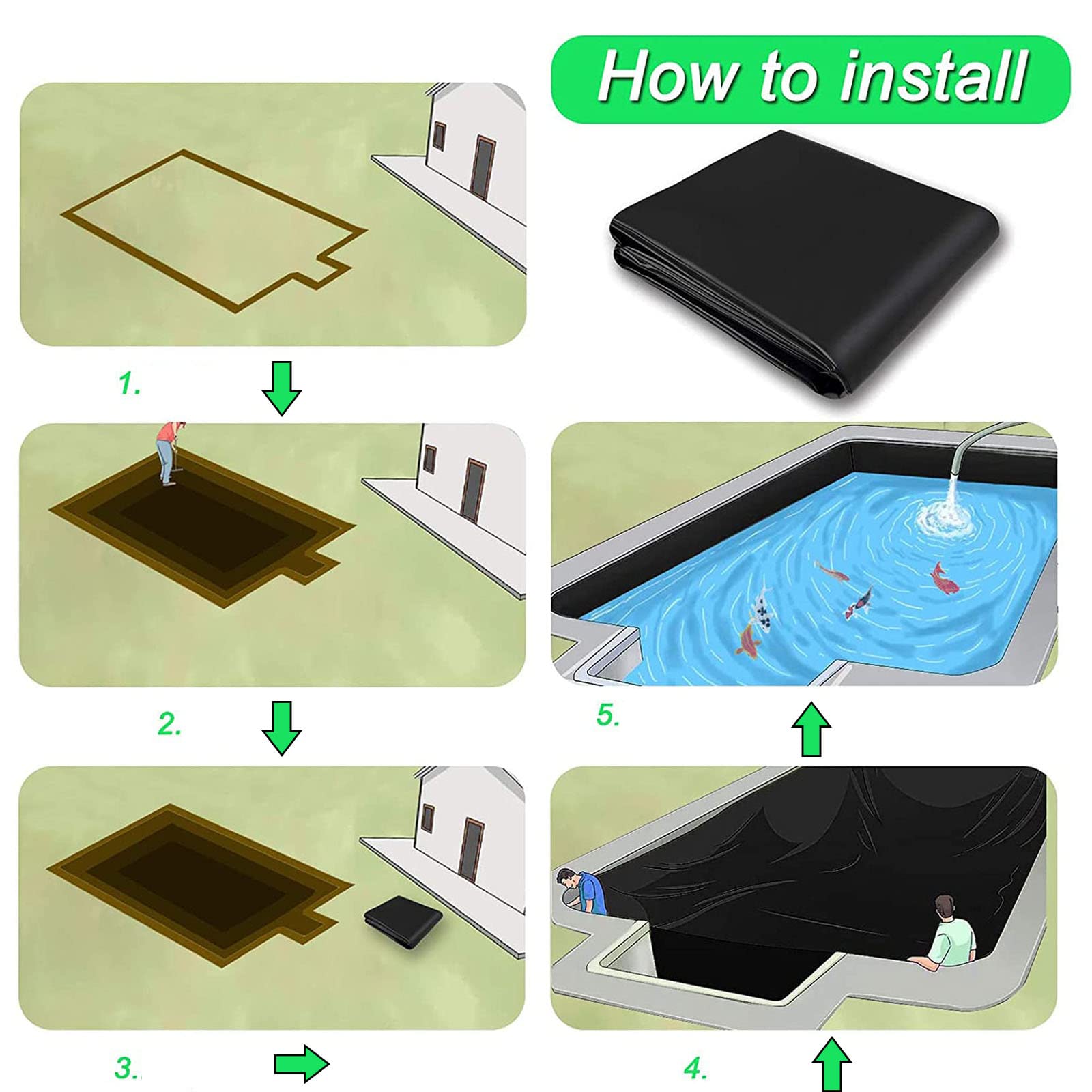 How to install

1.

2.

3.

4.

5.