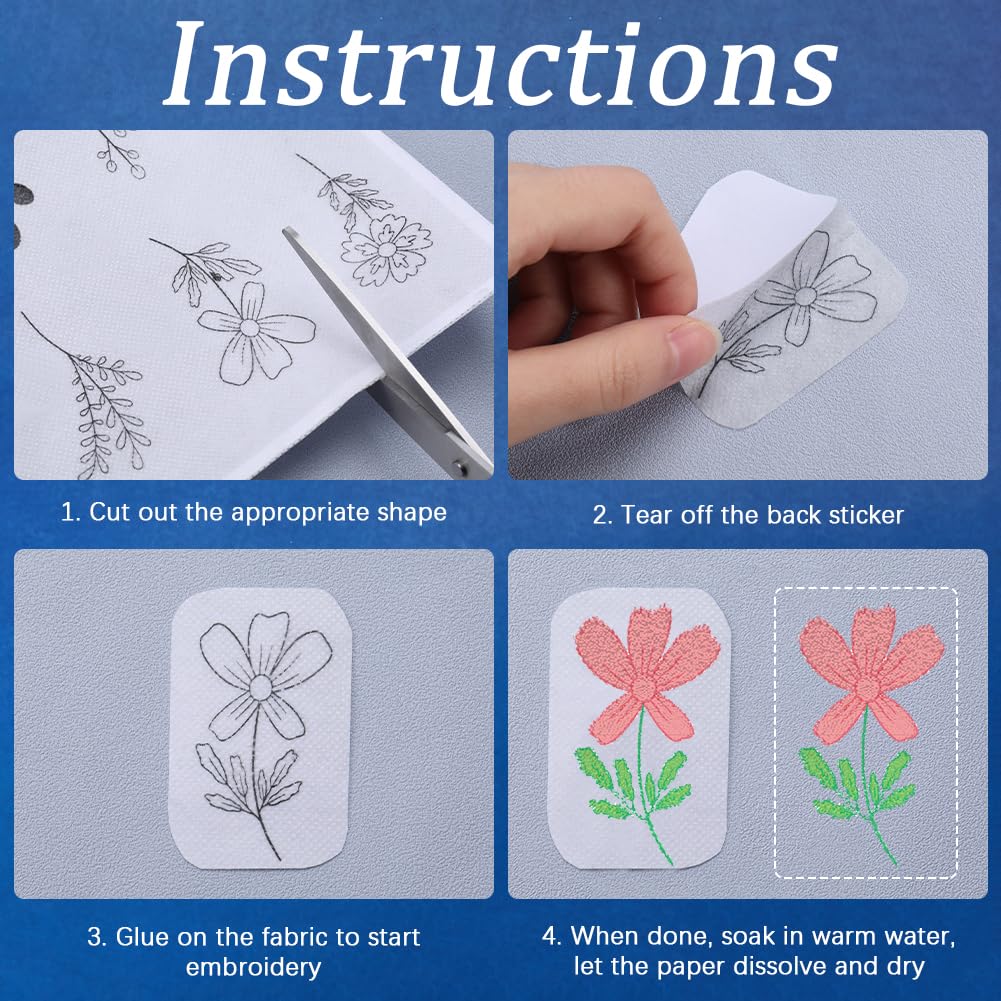 Instructions

1. Cut out the appropriate shape

2. Tear off the back sticker

3. Glue on the fabric to start embroidery

4. When done, soak in warm water, let the paper dissolve and dry