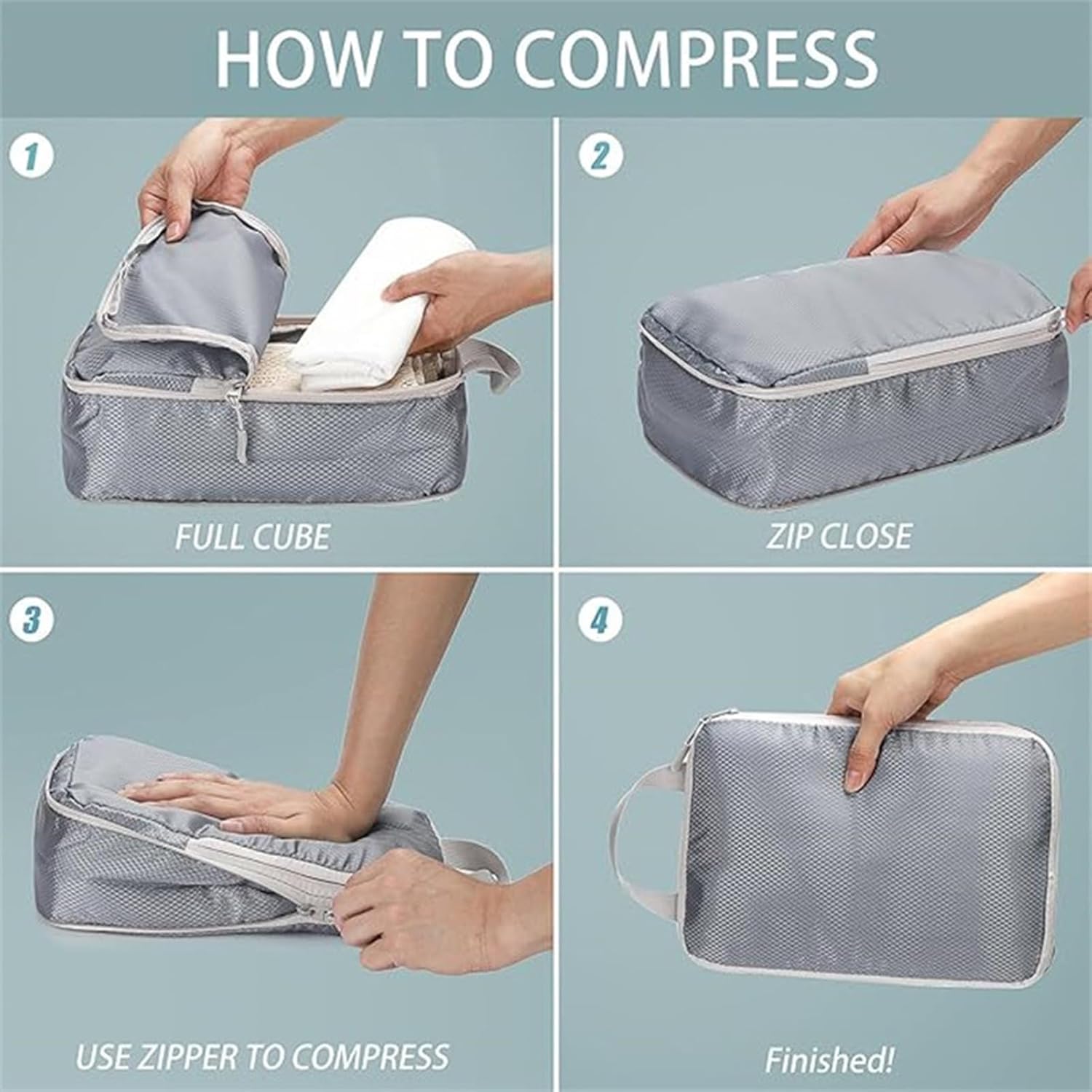 HOW TO COMPRESS

1

FULL CUBE

2

ZIP CLOSE

3

USE ZIPPER TO COMPRESS

4

Finished!