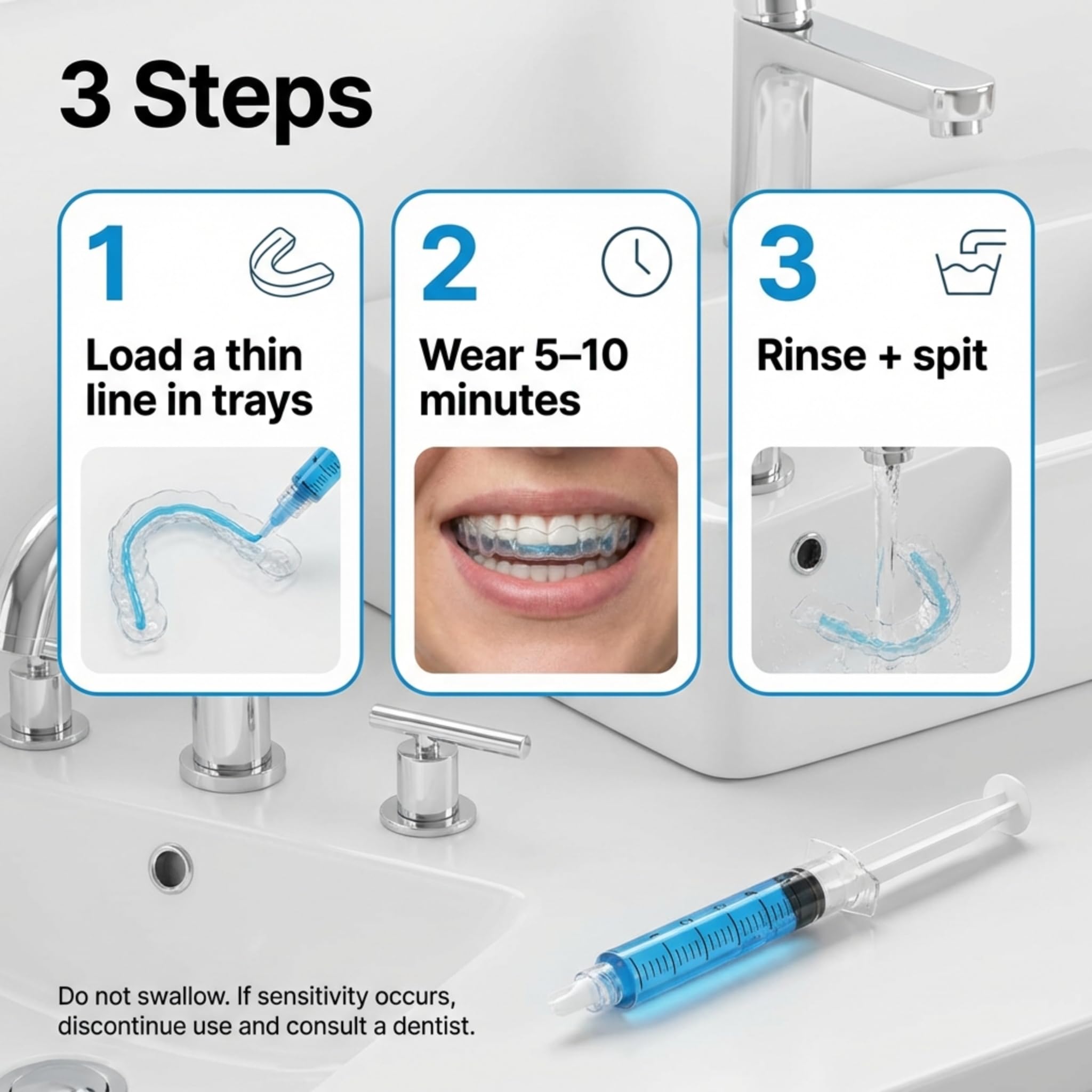 3 Steps

1

Load a thin line in trays

2

Wear 5–10 minutes

3

Rinse + spit

Do not swallow. If sensitivity occurs, discontinue use and consult a dentist.