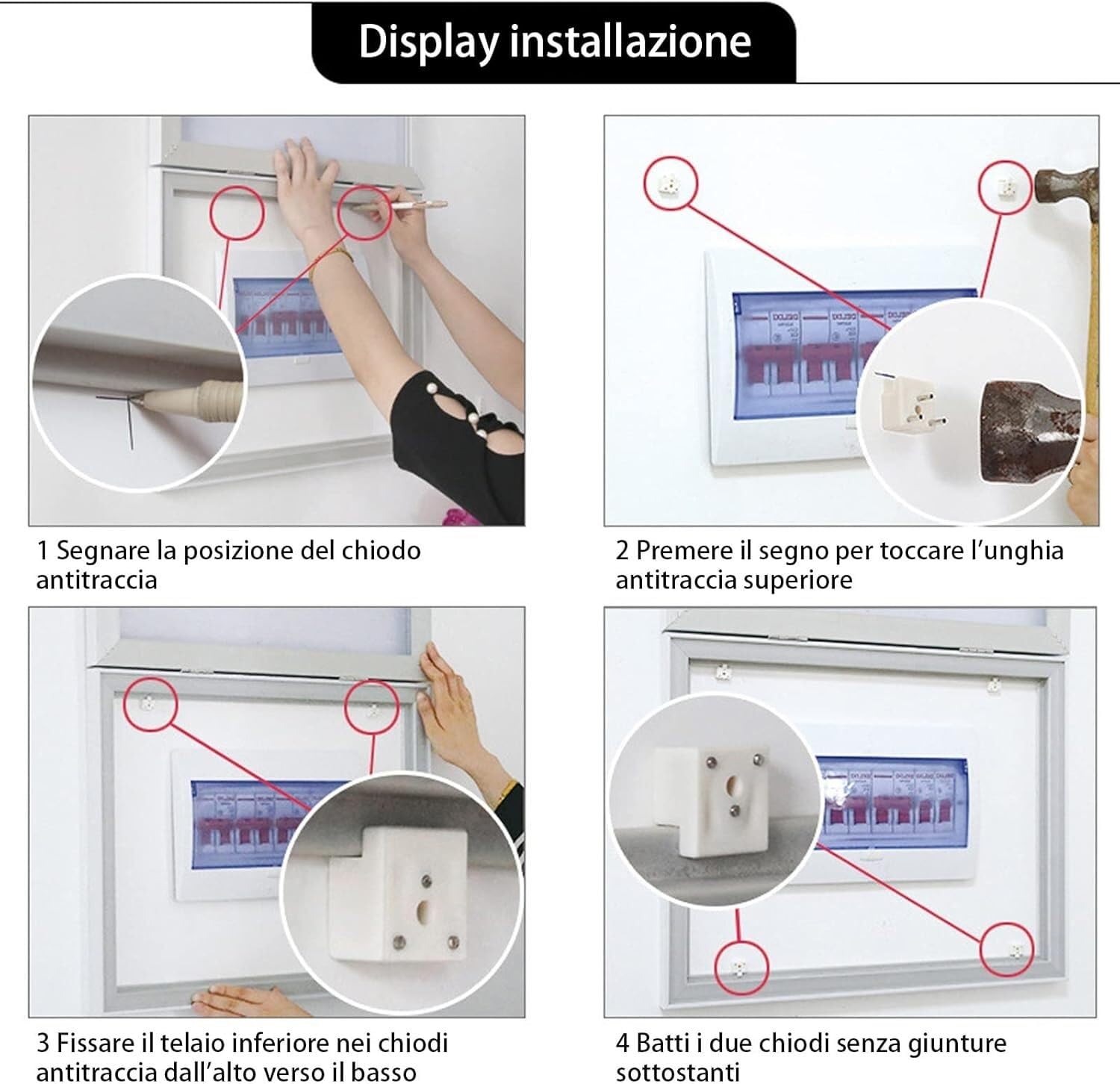 Display installazione

1 Segnare la posizione del chiodo antitraccia

2 Premere il segno per toccare l'unghia antitraccia superiore

3 Fissare il telaio inferiore nei chiodi antitraccia dall'alto verso il basso

4 Batti i due chiodi senza giunture sottostanti