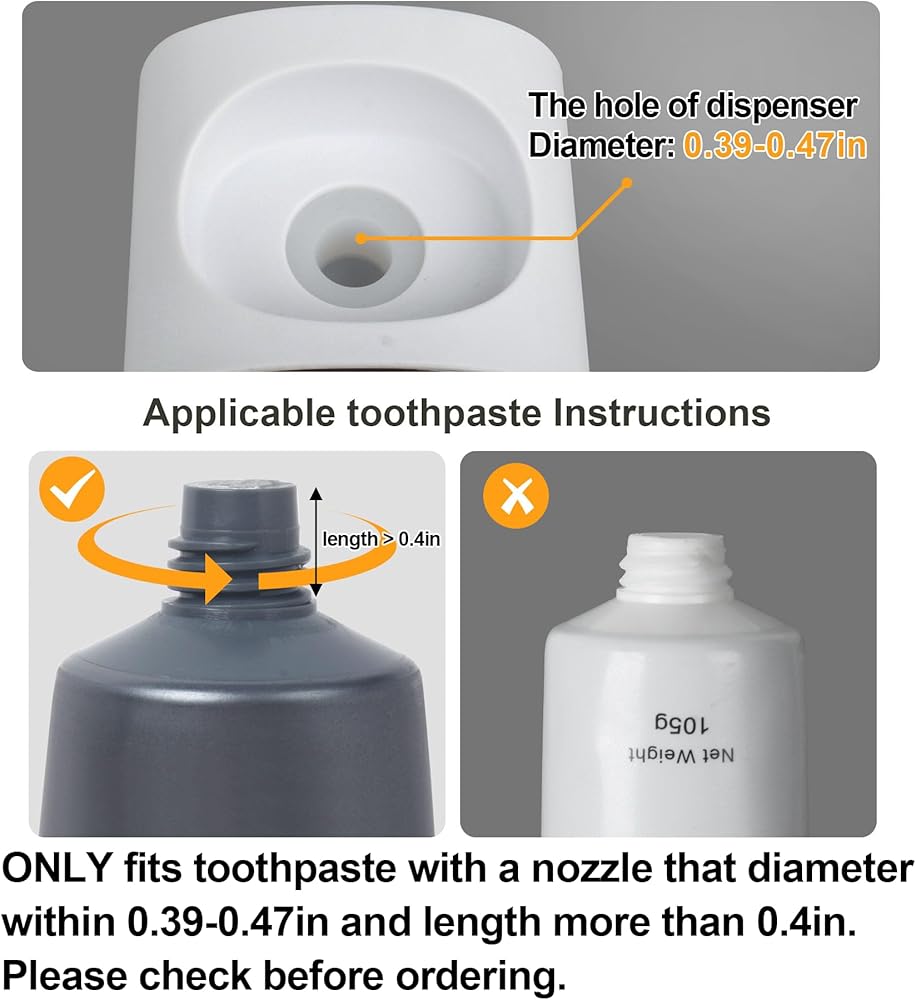 The hole of dispenser
Diameter: 0.39-0.47in

Applicable toothpaste Instructions

length > 0.4in

Net Weight
105g

ONLY fits toothpaste with a nozzle that diameter within 0.39-0.47in and length more than 0.4in. Please check before ordering.