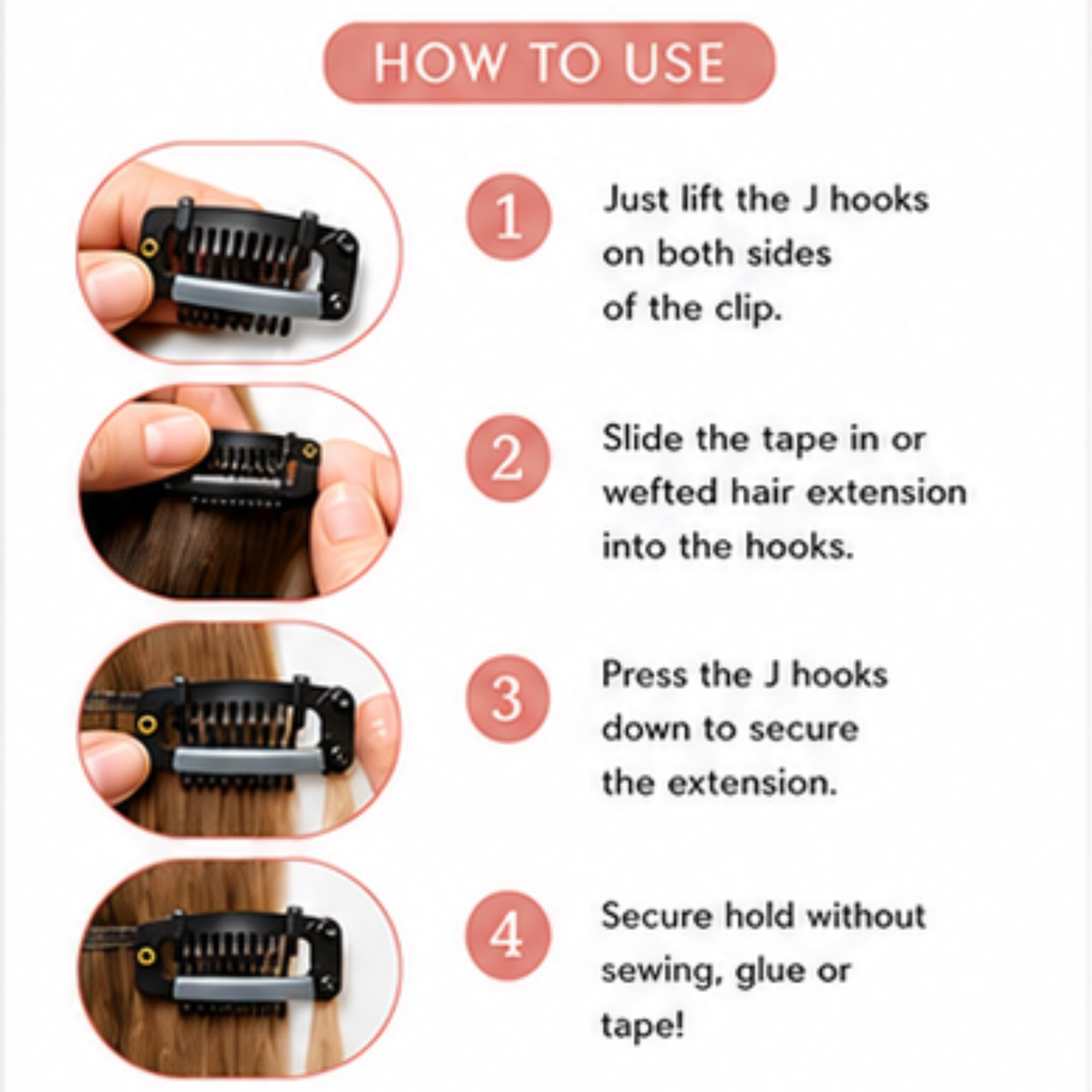 HOW TO USE

1
Just lift the J hooks on both sides of the clip.

2
Slide the tape in or wefted hair extension into the hooks.

3
Press the J hooks down to secure the extension.

4
Secure hold without sewing, glue or tape!