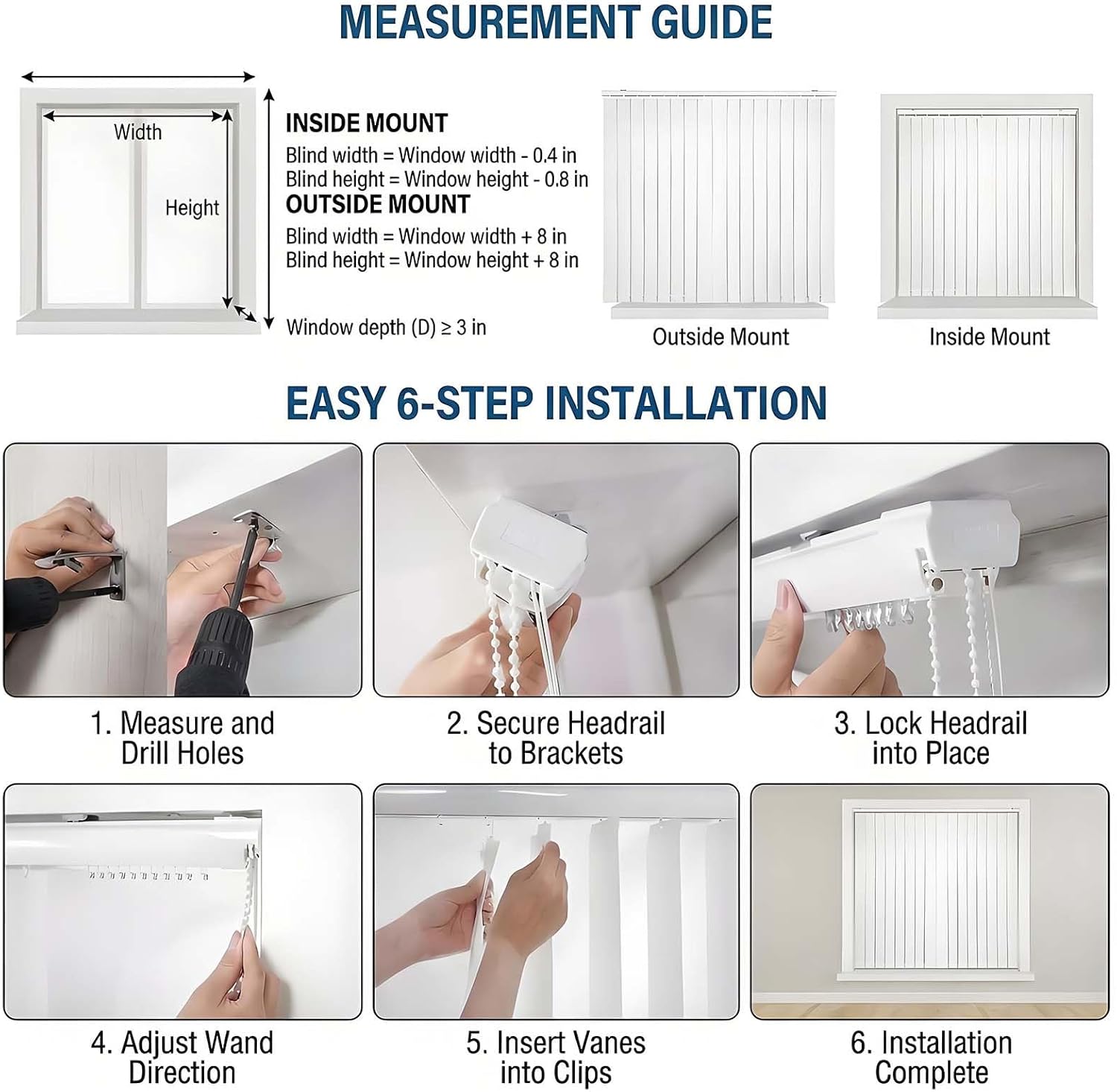 MEASUREMENT GUIDE

Width

Height

INSIDE MOUNT
Blind width = Window width - 0.4 in
Blind height = Window height - 0.8 in
OUTSIDE MOUNT
Blind width = Window width + 8 in
Blind height = Window height + 8 in

Window depth (D) ≥ 3 in

Outside Mount

Inside Mount

EASY 6-STEP INSTALLATION

1. Measure and Drill Holes

2. Secure Headrail to Brackets

3. Lock Headrail into Place

4. Adjust Wand Direction

5. Insert Vanes into Clips

6. Installation Complete