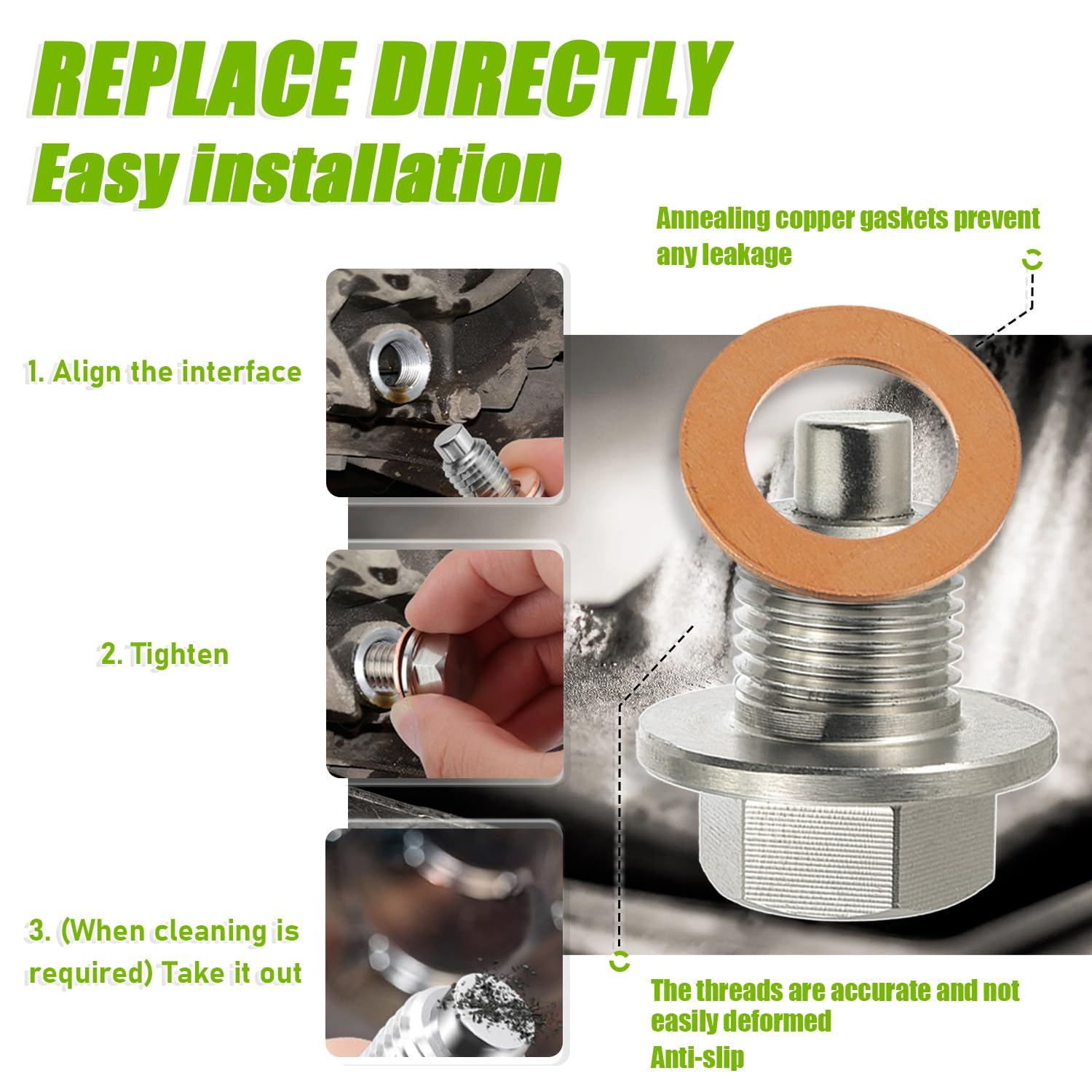 REPLACE DIRECTLY
Easy installation

Annealing copper gaskets prevent any leakage

1. Align the interface

2. Tighten

3. (When cleaning is required) Take it out

The threads are accurate and not easily deformed
Anti-slip