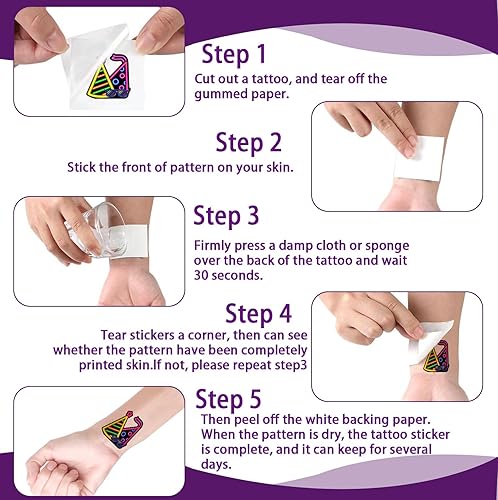 Step 1
Cut out a tattoo, and tear off the gummed paper.

Step 2
Stick the front of pattern on your skin.

Step 3
Firmly press a damp cloth or sponge over the back of the tattoo and wait 30 seconds.

Step 4
Tear stickers a corner, then can see whether the pattern have been completely printed skin.If not, please repeat step3

Step 5
Then peel off the white backing paper. When the pattern is dry, the tattoo sticker is complete, and it can keep for several days.