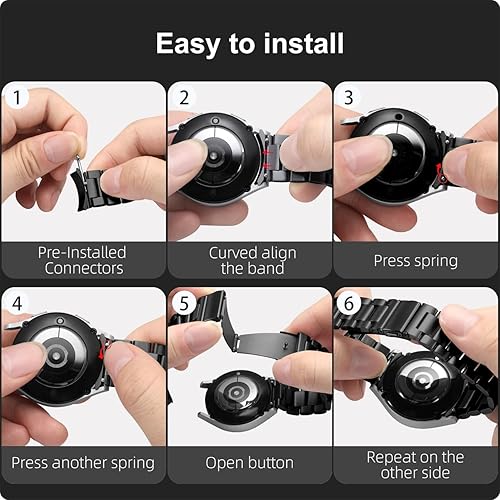 Easy to install

1

Pre-Installed Connectors

2

Curved align the band

3

Press spring

4

Press another spring

5

Open button

6

Repeat on the other side