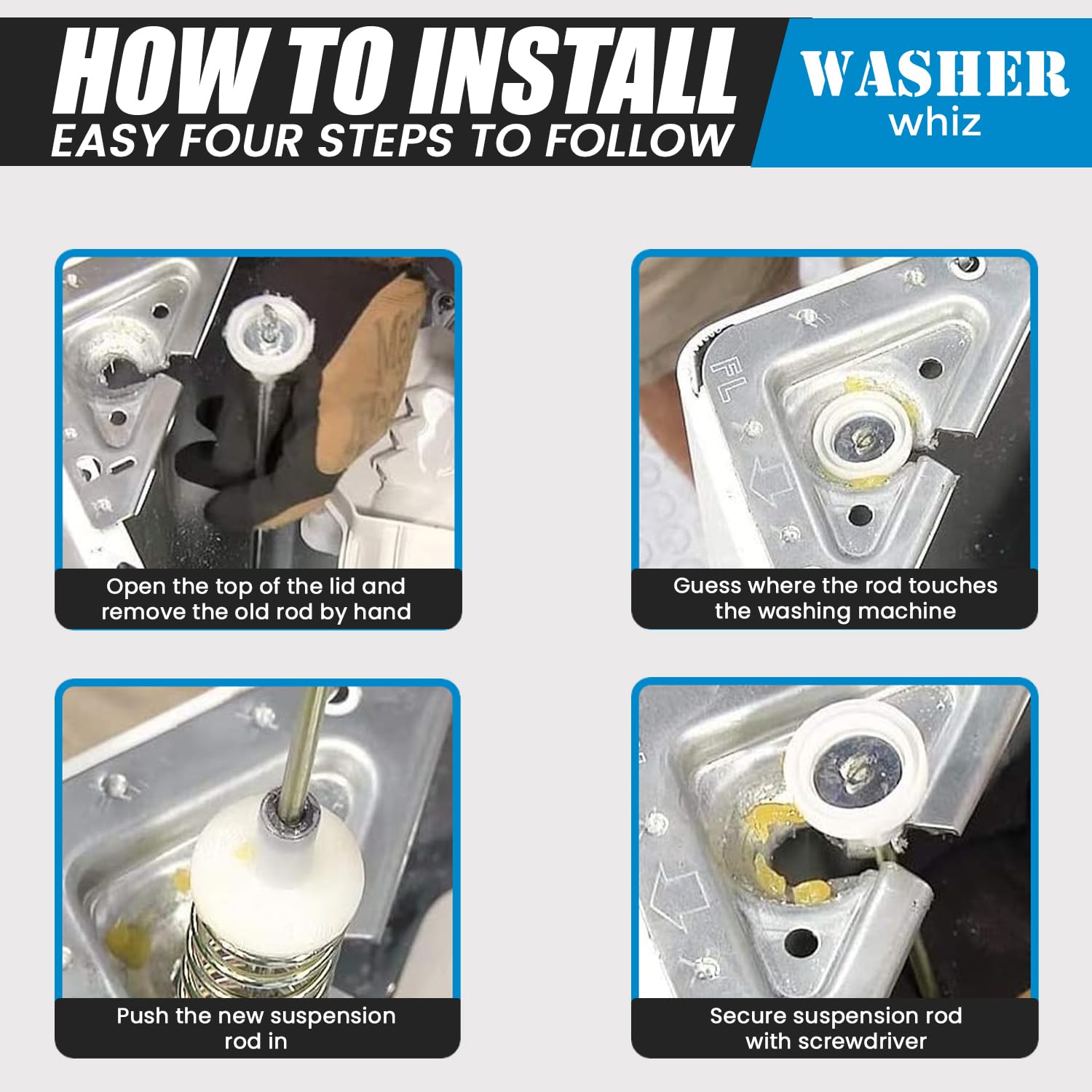 HOW TO INSTALL
EASY FOUR STEPS TO FOLLOW

WASHER
whiz

Open the top of the lid and remove the old rod by hand

FL

Guess where the rod touches the washing machine

Push the new suspension rod in

Secure suspension rod with screwdriver