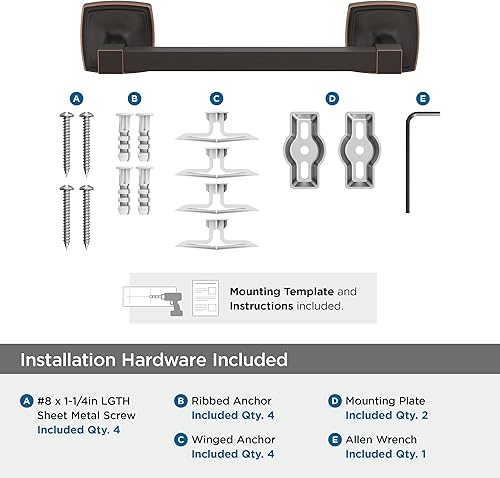 A B C D E

Mounting Template and Instructions included.

Installation Hardware Included

A #8 x 1-1/4in LGTH Sheet Metal Screw Included Qty. 4

B Ribbed Anchor Included Qty. 4

C Winged Anchor Included Qty. 4

D Mounting Plate Included Qty. 2

E Allen Wrench Included Qty. 1