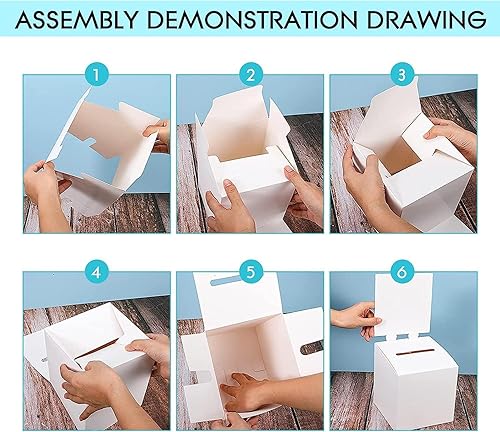 ASSEMBLY DEMONSTRATION DRAWING

1

2

3

4

5

6