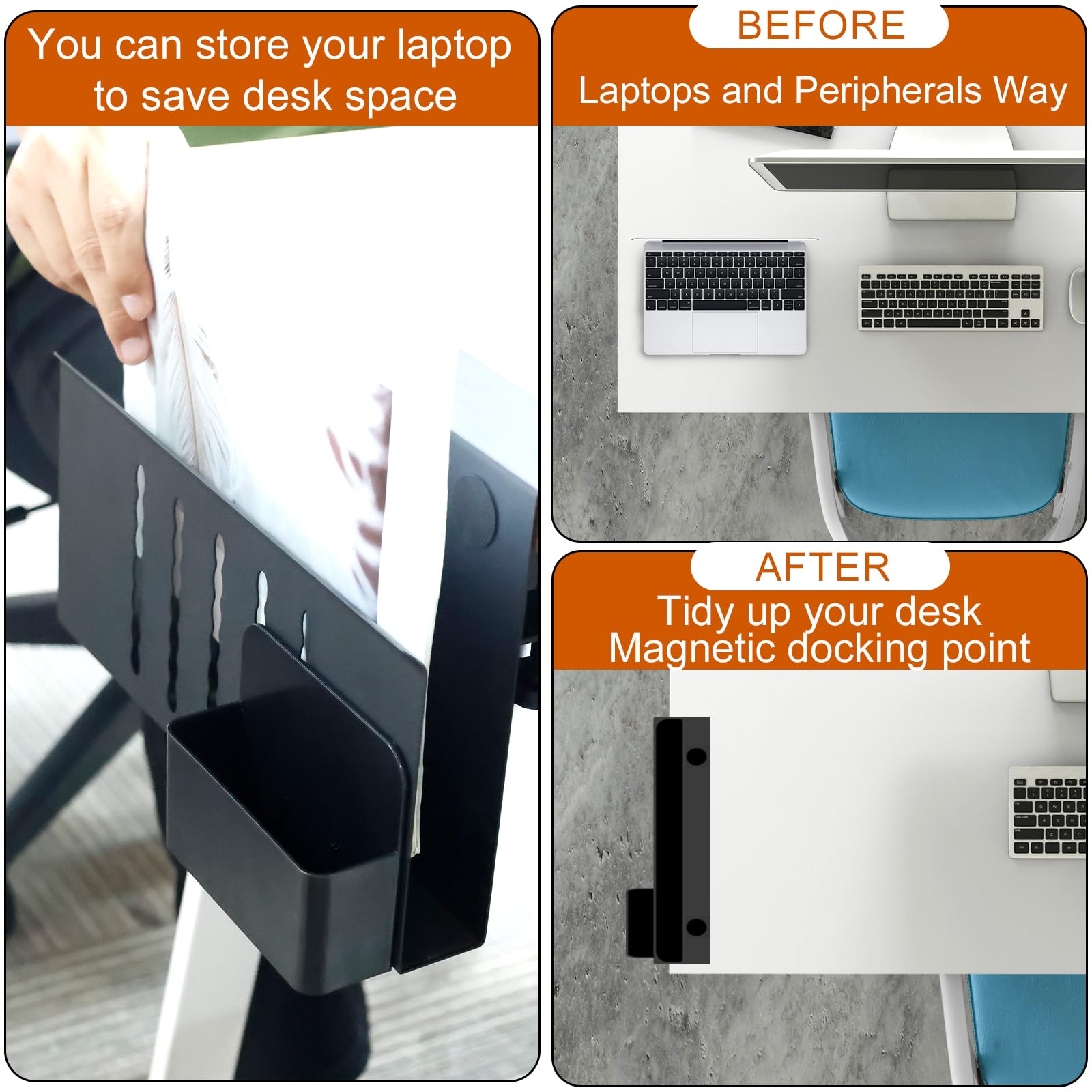 You can store your laptop to save desk space

BEFORE

Laptops and Peripherals Way

AFTER

Tidy up your desk
Magnetic docking point