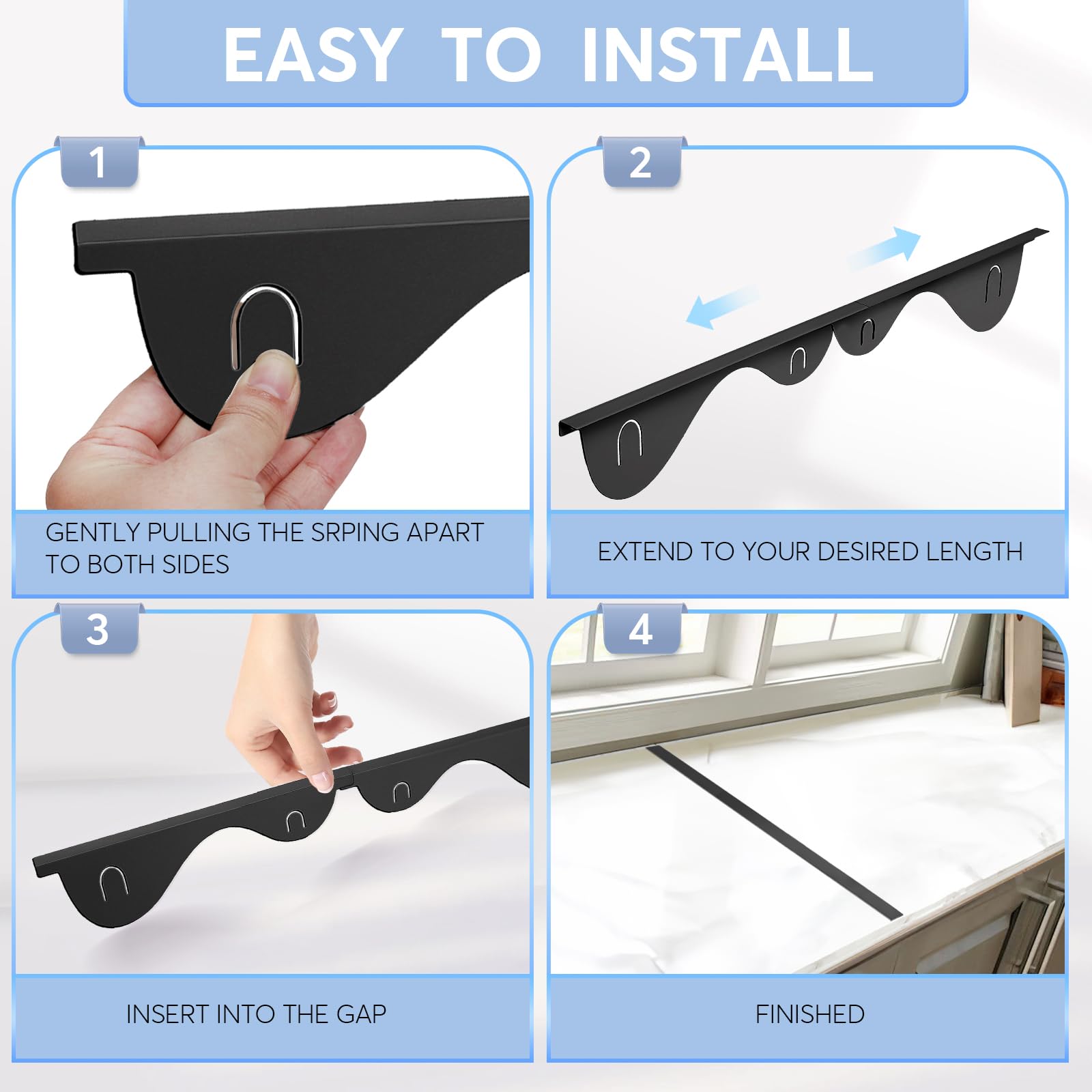 EASY TO INSTALL

1

GENTLY PULLING THE SRPING APART TO BOTH SIDES

2

EXTEND TO YOUR DESIRED LENGTH

3

INSERT INTO THE GAP

4

FINISHED