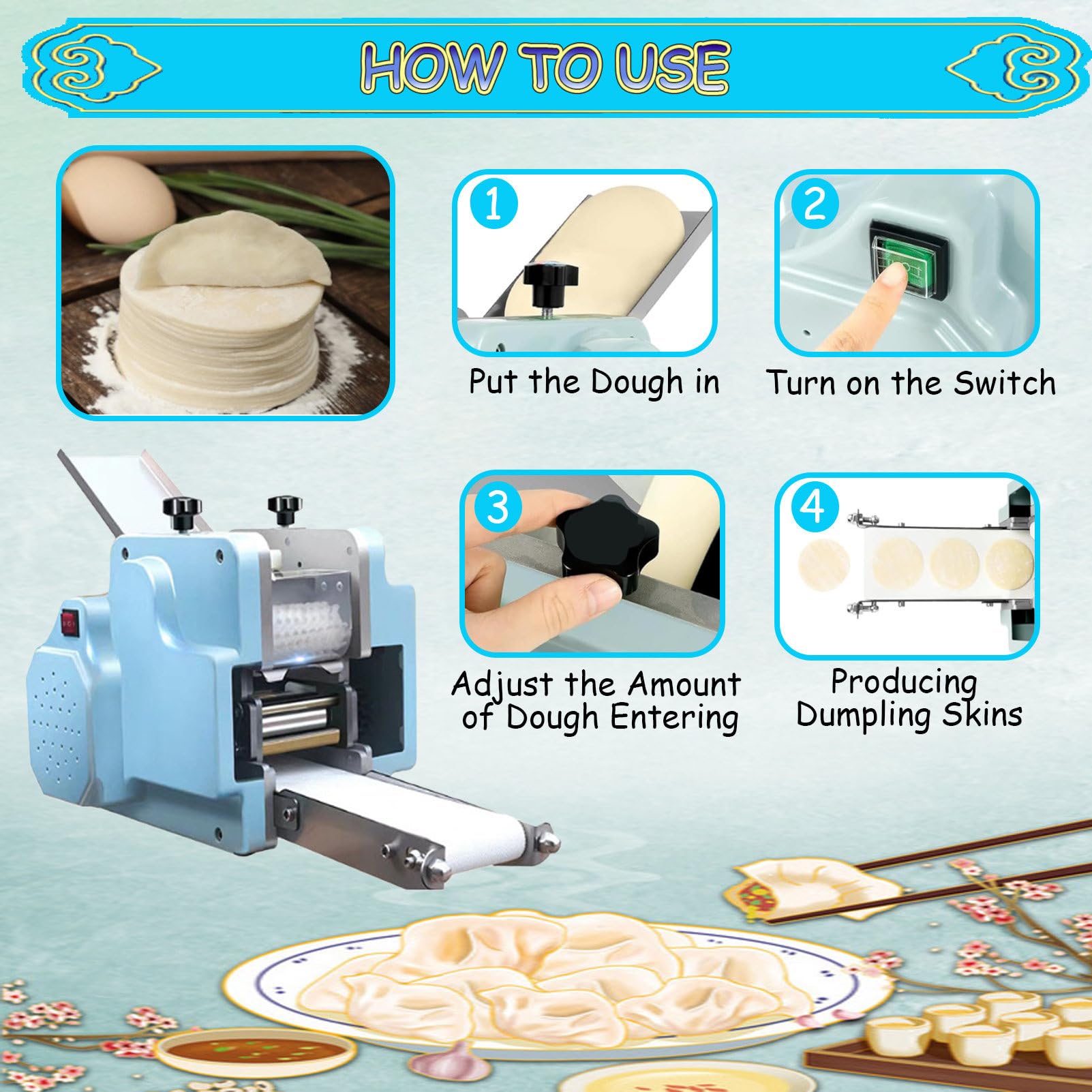 HOW TO USE

1

Put the Dough in

2

Turn on the Switch

3

Adjust the Amount of Dough Entering

4

Producing Dumpling Skins