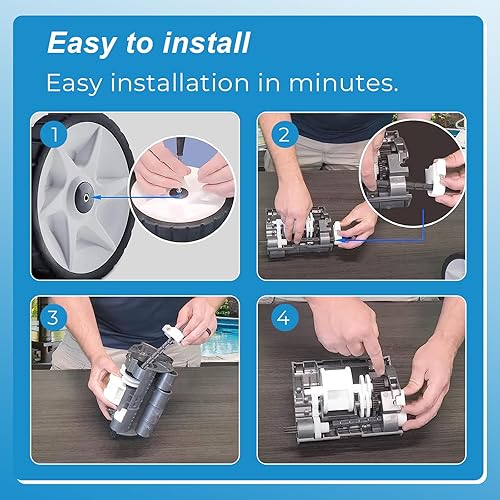 Easy to install

Easy installation in minutes.

1

2

3

4