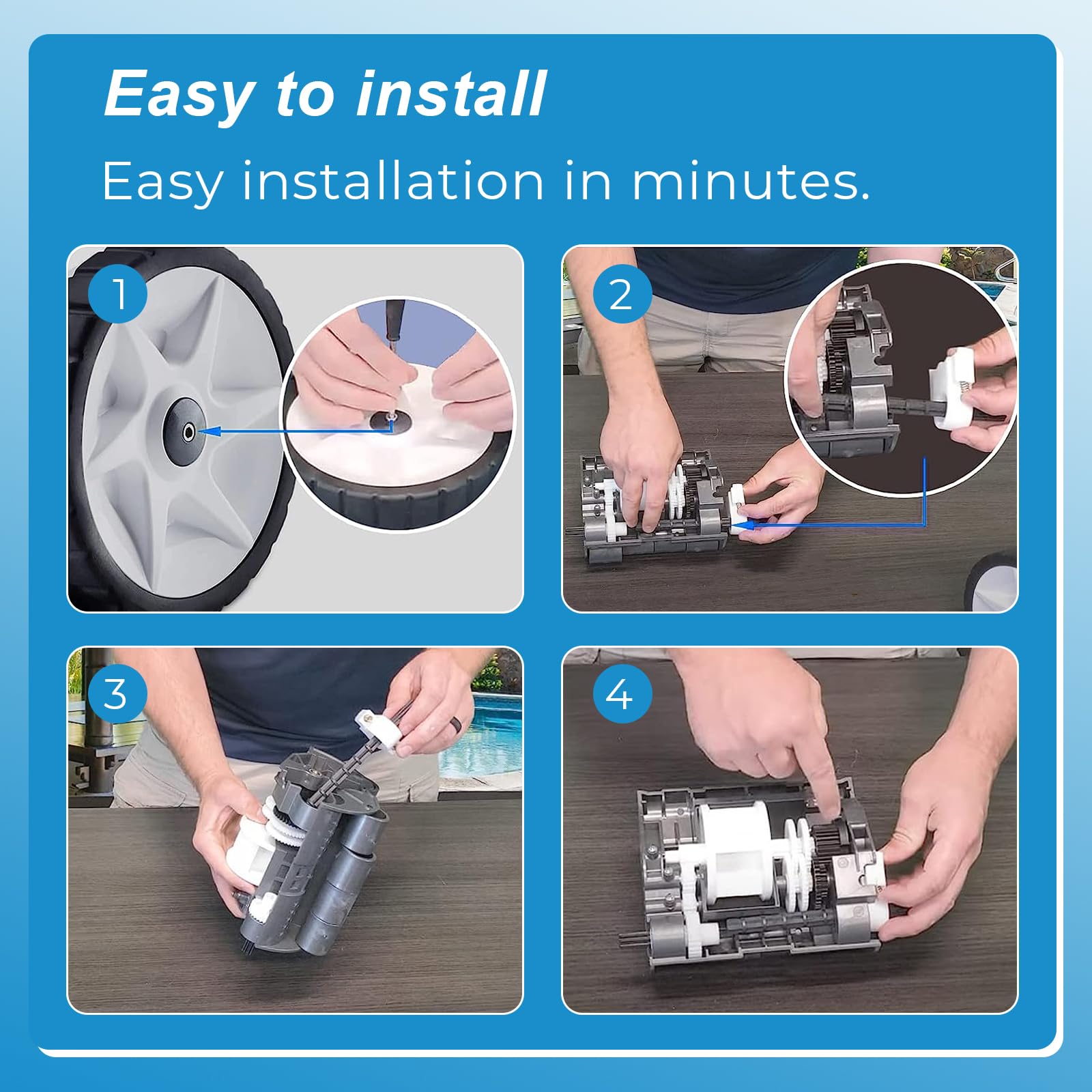 Easy to install

Easy installation in minutes.

1

2

3

4