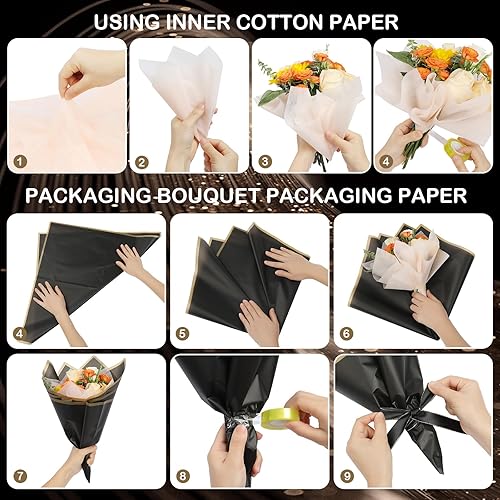 USING INNER COTTON PAPER

1

2

3

4

PACKAGING BOUQUET PACKAGING PAPER

4

5

6

7

8

9