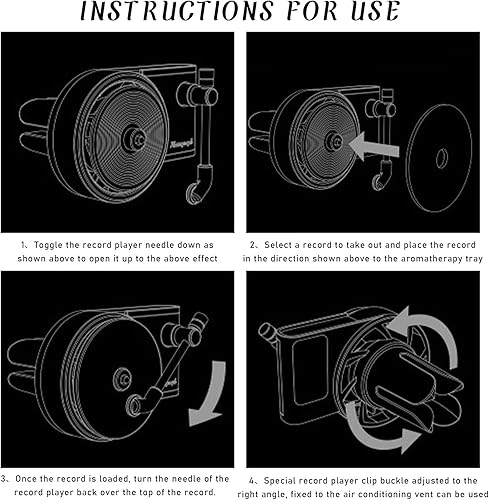 INSTRUCTIONS FOR USE

1、Toggle the record player needle down as shown above to open it up to the above effect

2、Select a record to take out and place the record in the direction shown above to the aromatherapy tray

3、Once the record is loaded, turn the needle of the record player back over the top of the record.

4、Special record player clip buckle adjusted to the right angle, fixed to the air conditioning vent can be used