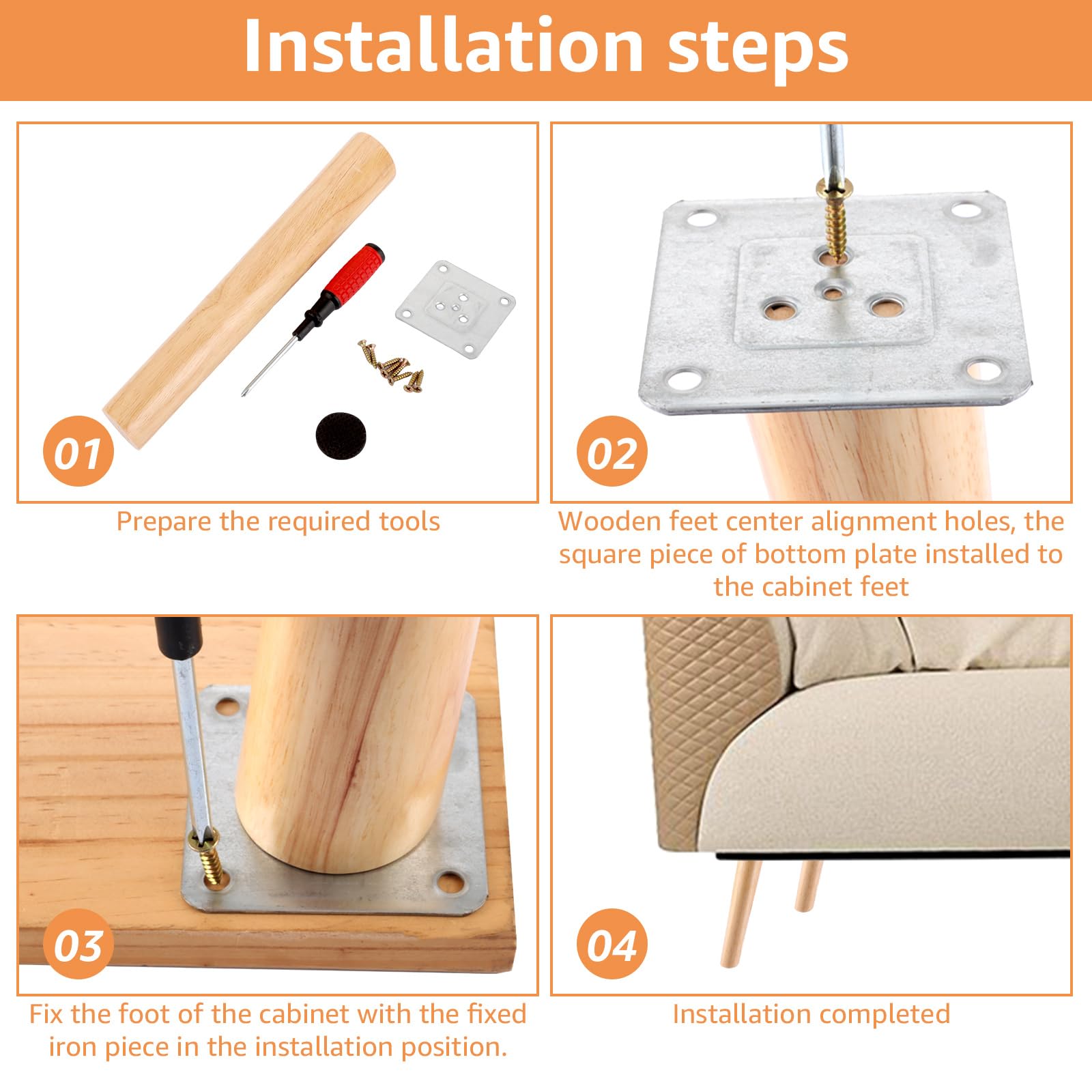 Installation steps

01

Prepare the required tools

02

Wooden feet center alignment holes, the square piece of bottom plate installed to the cabinet feet

03

Fix the foot of the cabinet with the fixed iron piece in the installation position.

04

Installation completed