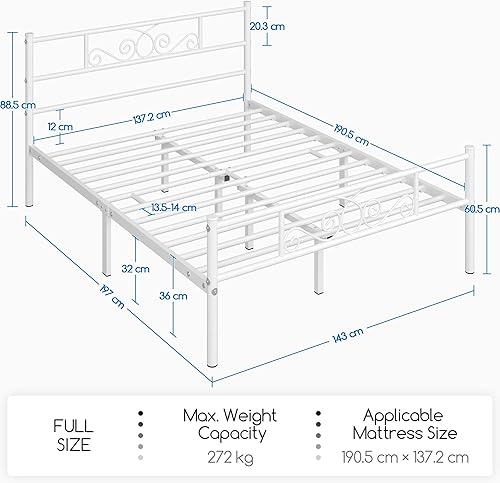 20.3 cm
88.5 cm
12 cm
137.2 cm
190.5 cm
13.5-14 cm
60.5 cm
32 cm
36 cm
197 cm
143 cm

FULL SIZE

Max. Weight Capacity
272 kg

Applicable Mattress Size
190.5 cm × 137.2 cm