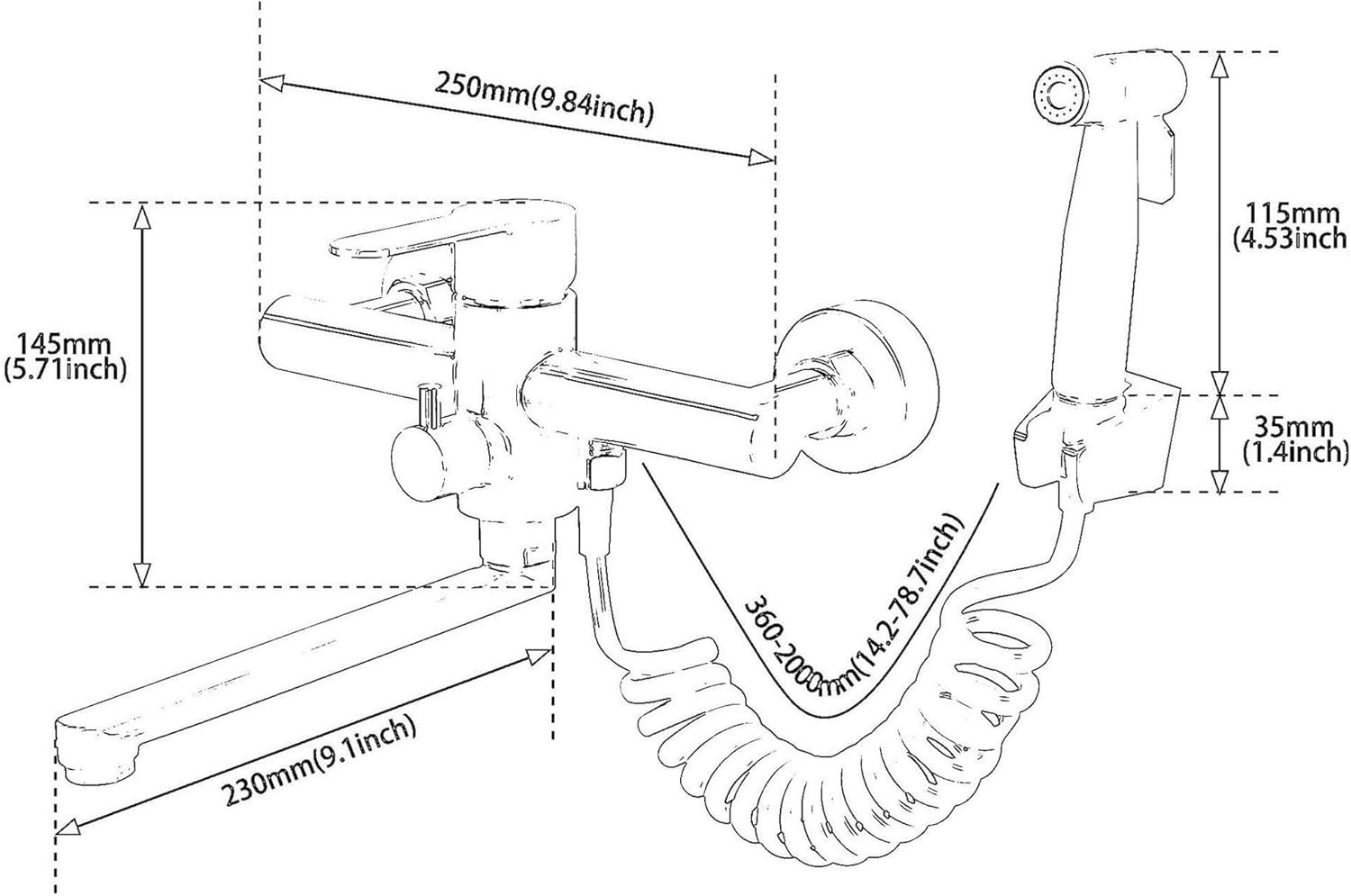 250mm(9.84inch)

145mm
(5.71inch)

115mm
(4.53inch

35mm
(1.4inch)

360-2000mm(14.2-78.7inch)

230mm(9.1inch)