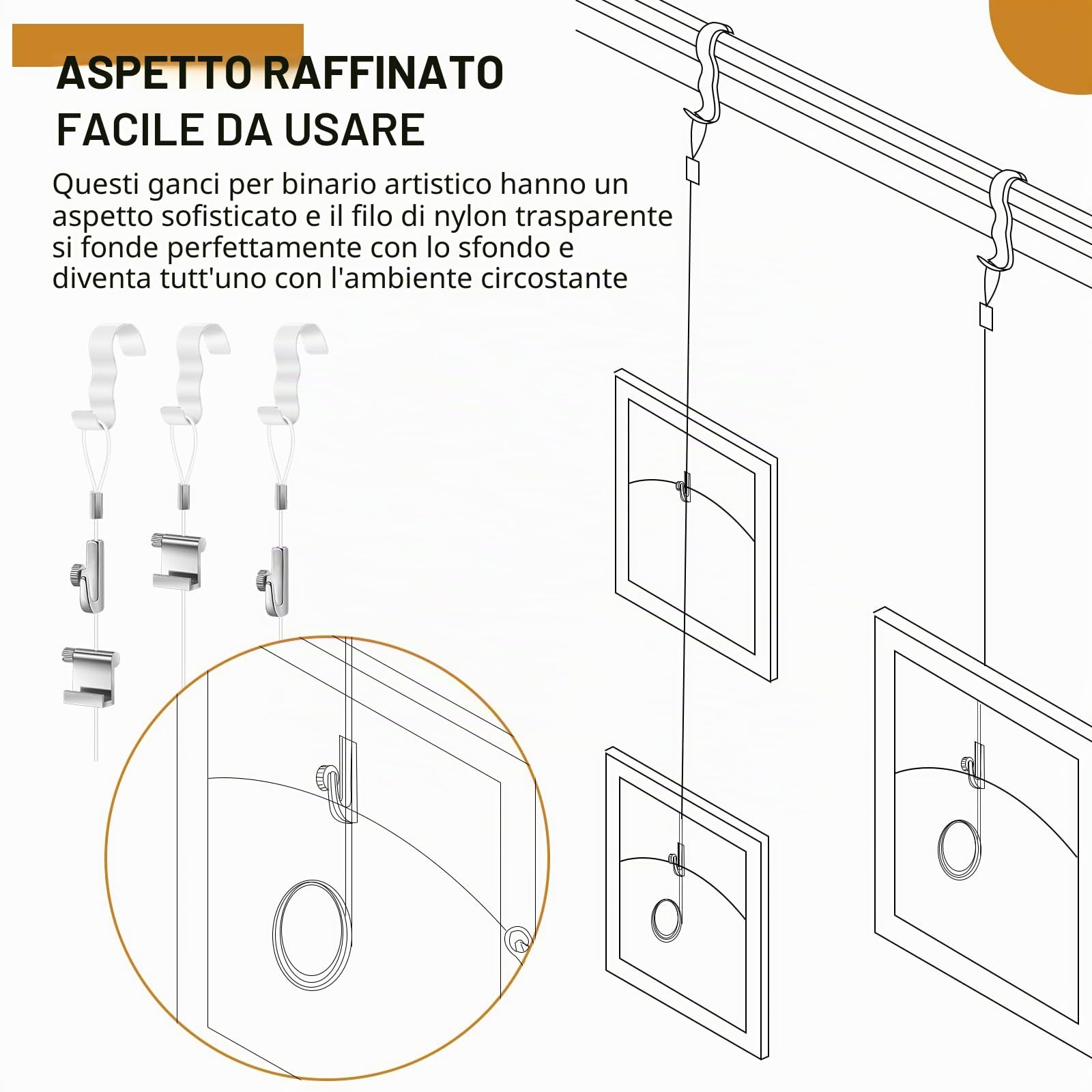 ASPETTO RAFFINATO
FACILE DA USARE

Questi ganci per binario artistico hanno un aspetto sofisticato e il filo di nylon trasparente si fonde perfettamente con lo sfondo e diventa tutt'uno con l'ambiente circostante