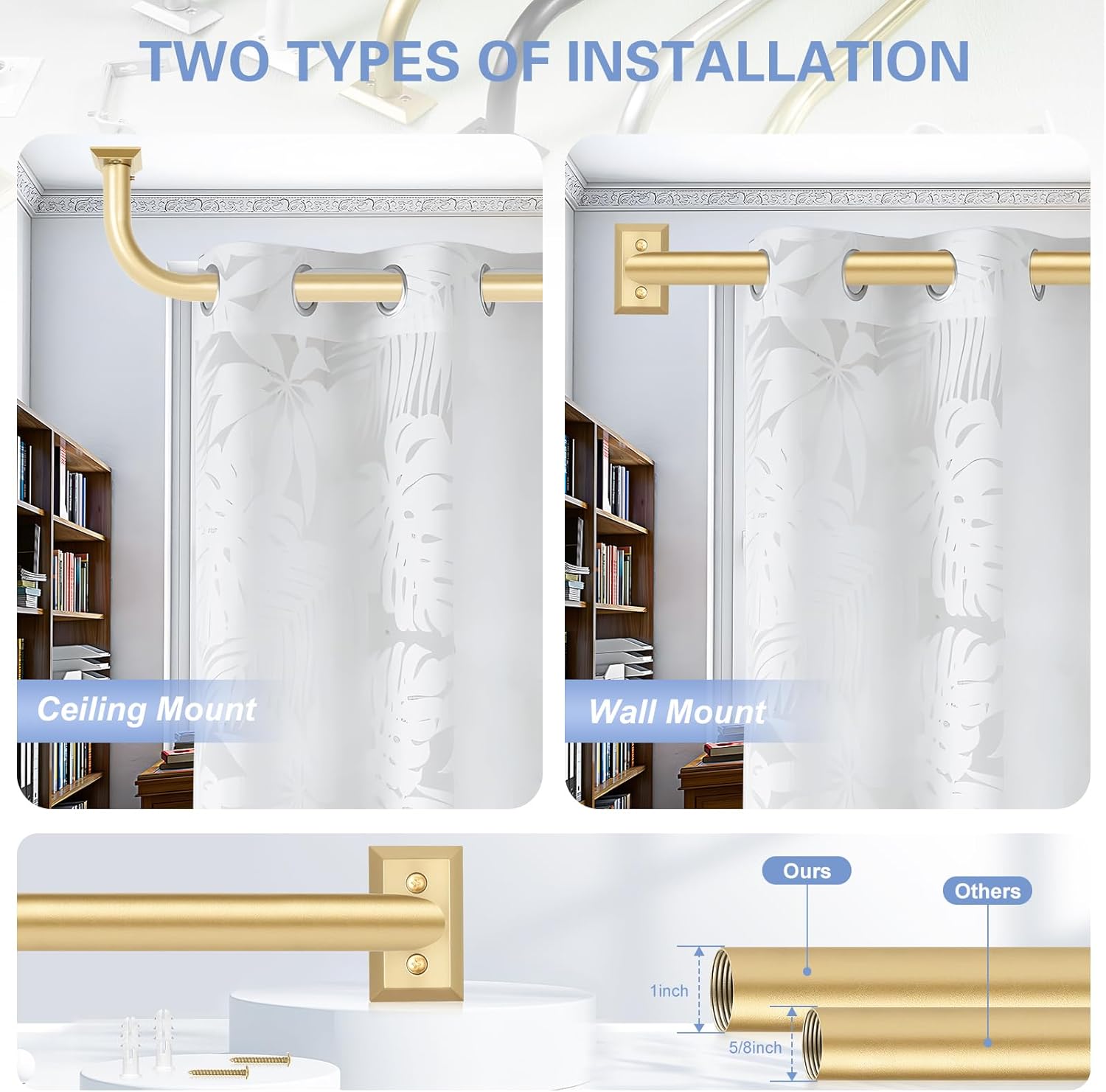 TWO TYPES OF INSTALLATION

Ceiling Mount

Wall Mount

Ours

Others

1inch

5/8inch