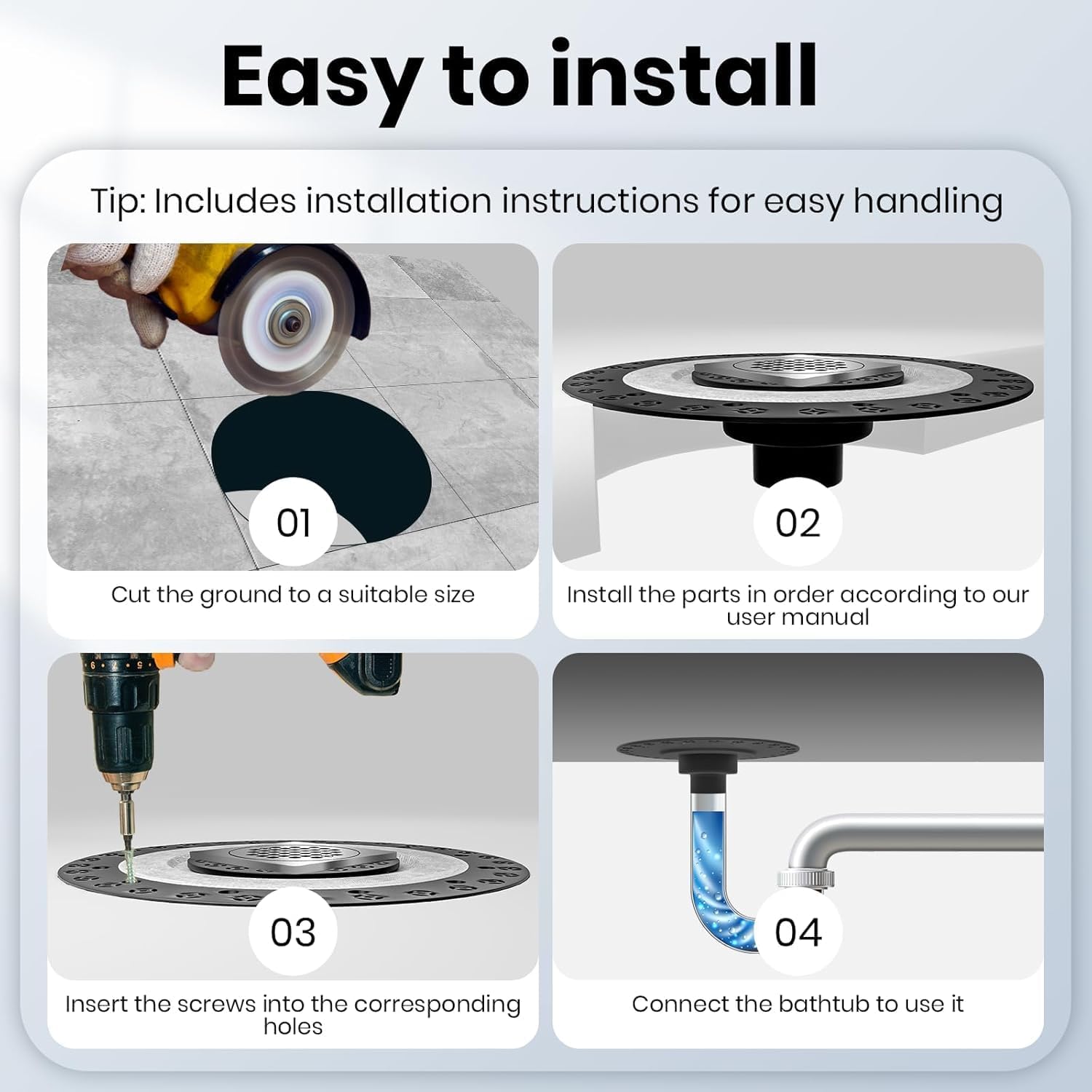 Easy to install

Tip: Includes installation instructions for easy handling

01

Cut the ground to a suitable size

02

Install the parts in order according to our user manual

03

Insert the screws into the corresponding holes

04

Connect the bathtub to use it