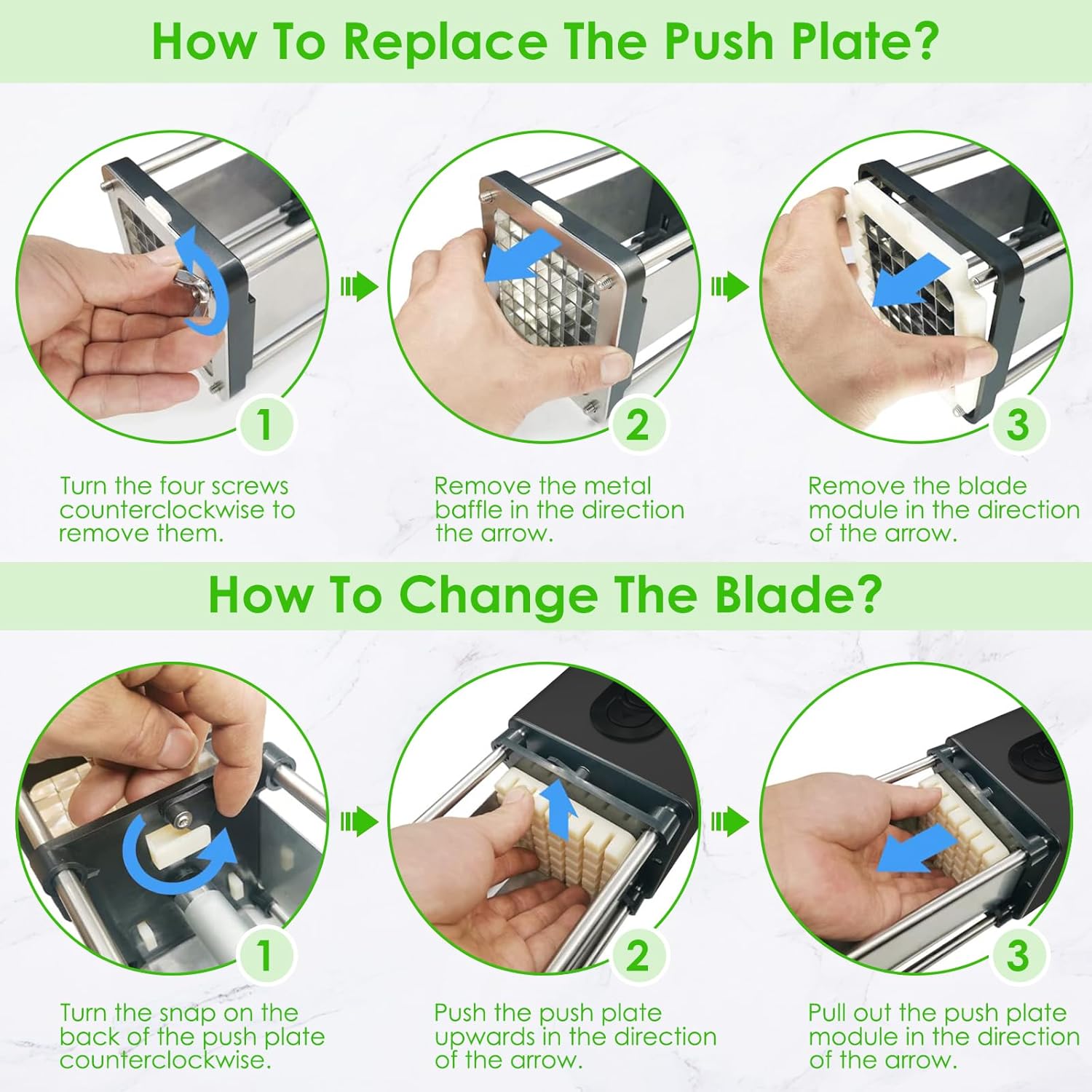 How To Replace The Push Plate?

1

Turn the four screws counterclockwise to remove them.

2

Remove the metal baffle in the direction the arrow.

3

Remove the blade module in the direction of the arrow.

How To Change The Blade?

1

Turn the snap on the back of the push plate counterclockwise.

2

Push the push plate upwards in the direction of the arrow.

3

Pull out the push plate module in the direction of the arrow.