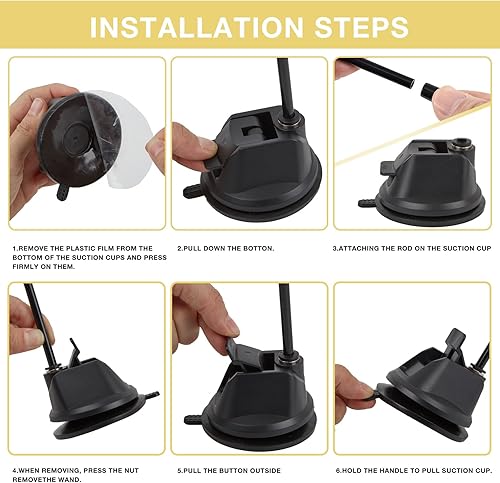 INSTALLATION STEPS

1.REMOVE THE PLASTIC FILM FROM THE BOTTOM OF THE SUCTION CUPS AND PRESS FIRMLY ON THEM.

2.PULL DOWN THE BOTTON.

3.ATTACHING THE ROD ON THE SUCTION CUP

4.WHEN REMOVING, PRESS THE NUT REMOVETHE WAND.

5.PULL THE BUTTON OUTSIDE

6.HOLD THE HANDLE TO PULL SUCTION CUP.