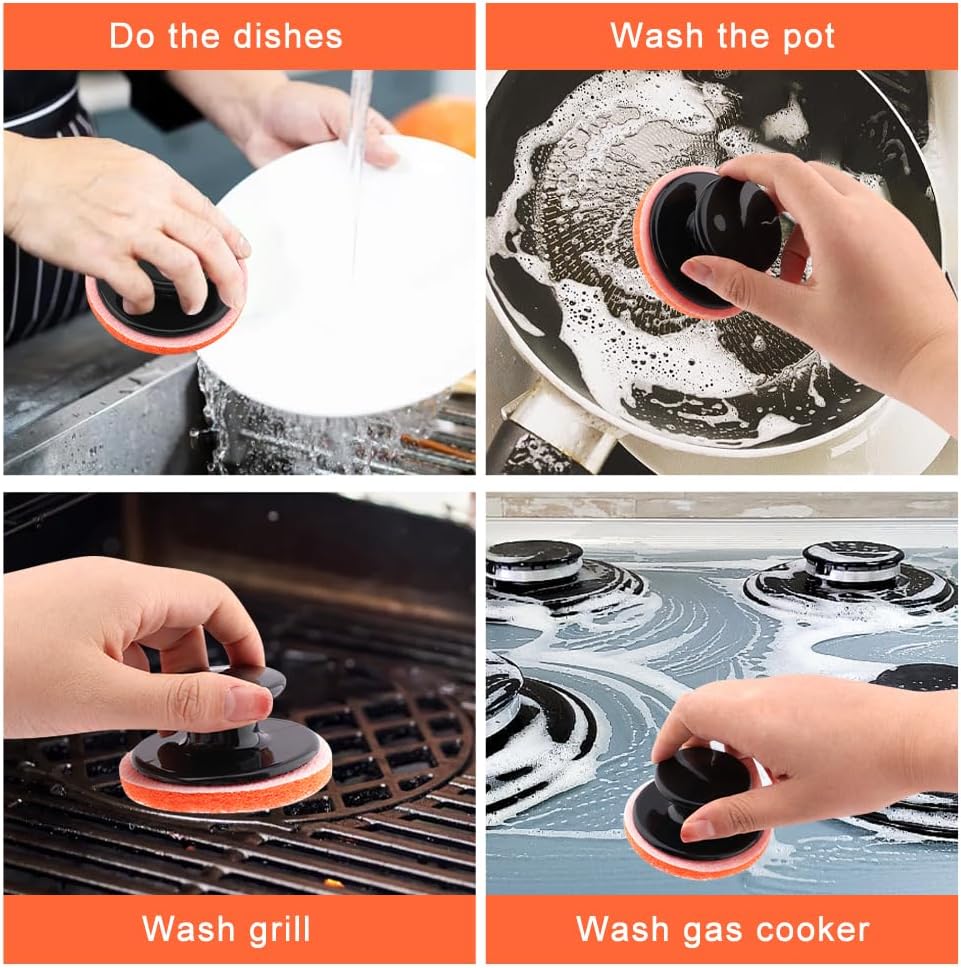 Do the dishes

Wash the pot

Wash grill

Wash gas cooker