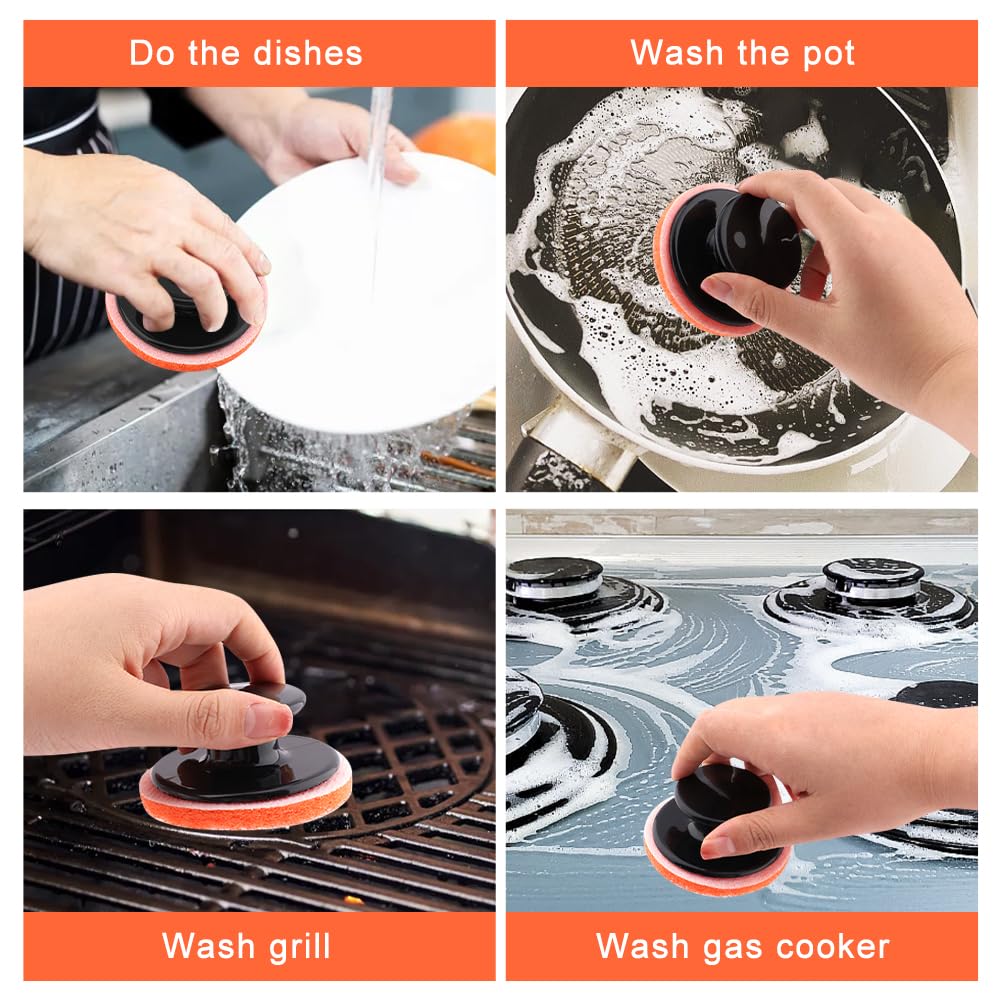 Do the dishes

Wash the pot

Wash grill

Wash gas cooker