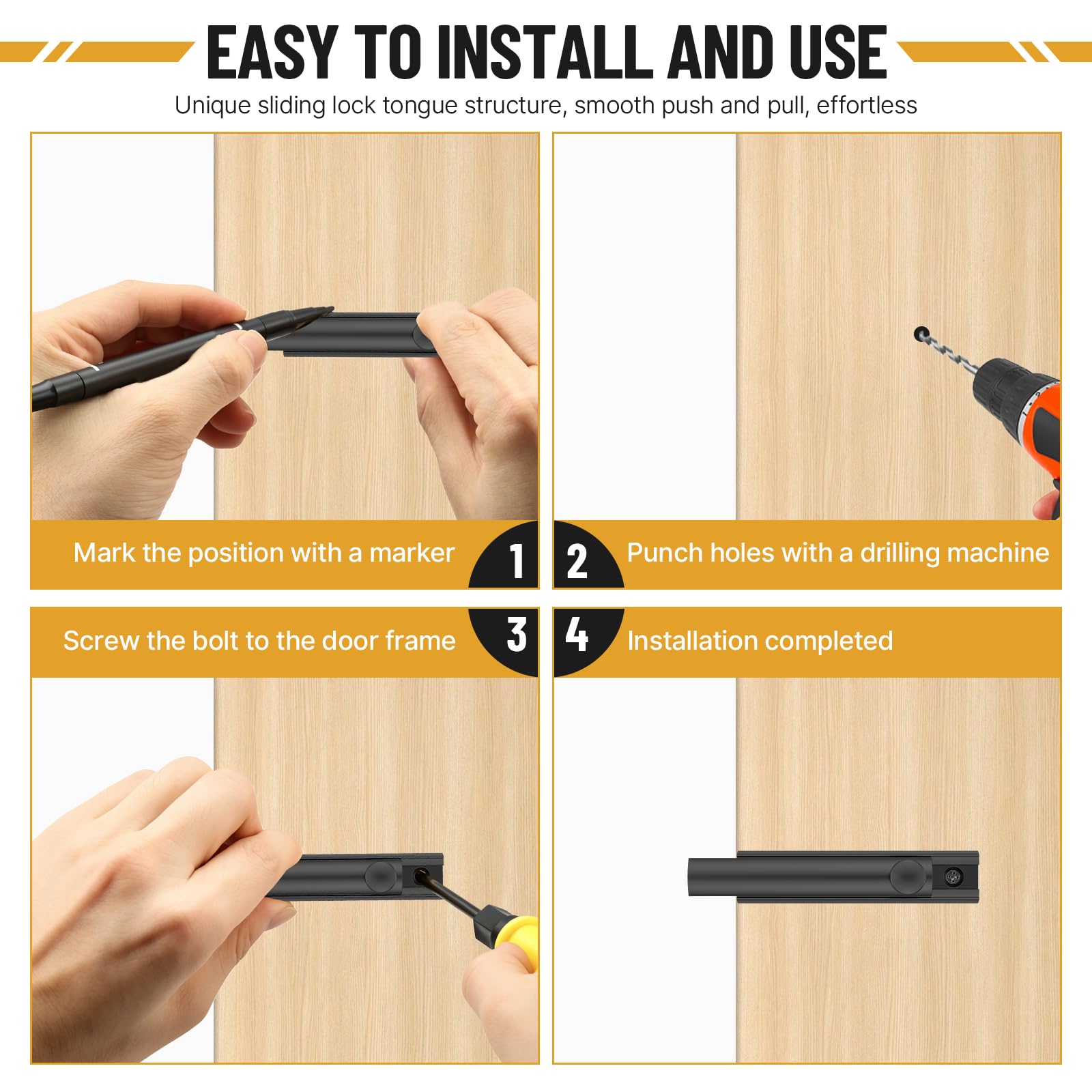 EASY TO INSTALL AND USE

Unique sliding lock tongue structure, smooth push and pull, effortless

Mark the position with a marker 1

2 Punch holes with a drilling machine

Screw the bolt to the door frame 3

4 Installation completed