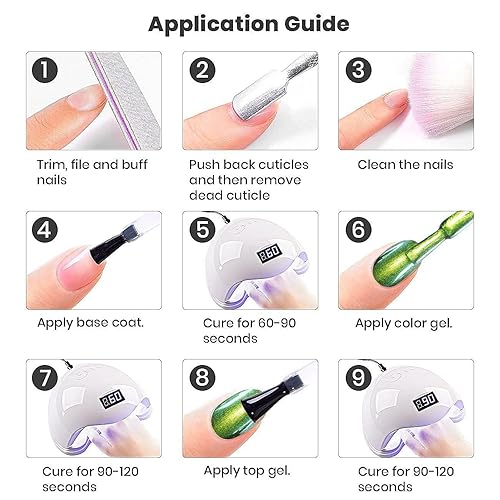 Application Guide

1

Trim, file and buff nails

2

Push back cuticles and then remove dead cuticle

3

Clean the nails

4

Apply base coat.

5

860

Cure for 60-90 seconds

6

Apply color gel.

7

860

Cure for 90-120 seconds

8

Apply top gel.

9

890

Cure for 90-120 seconds