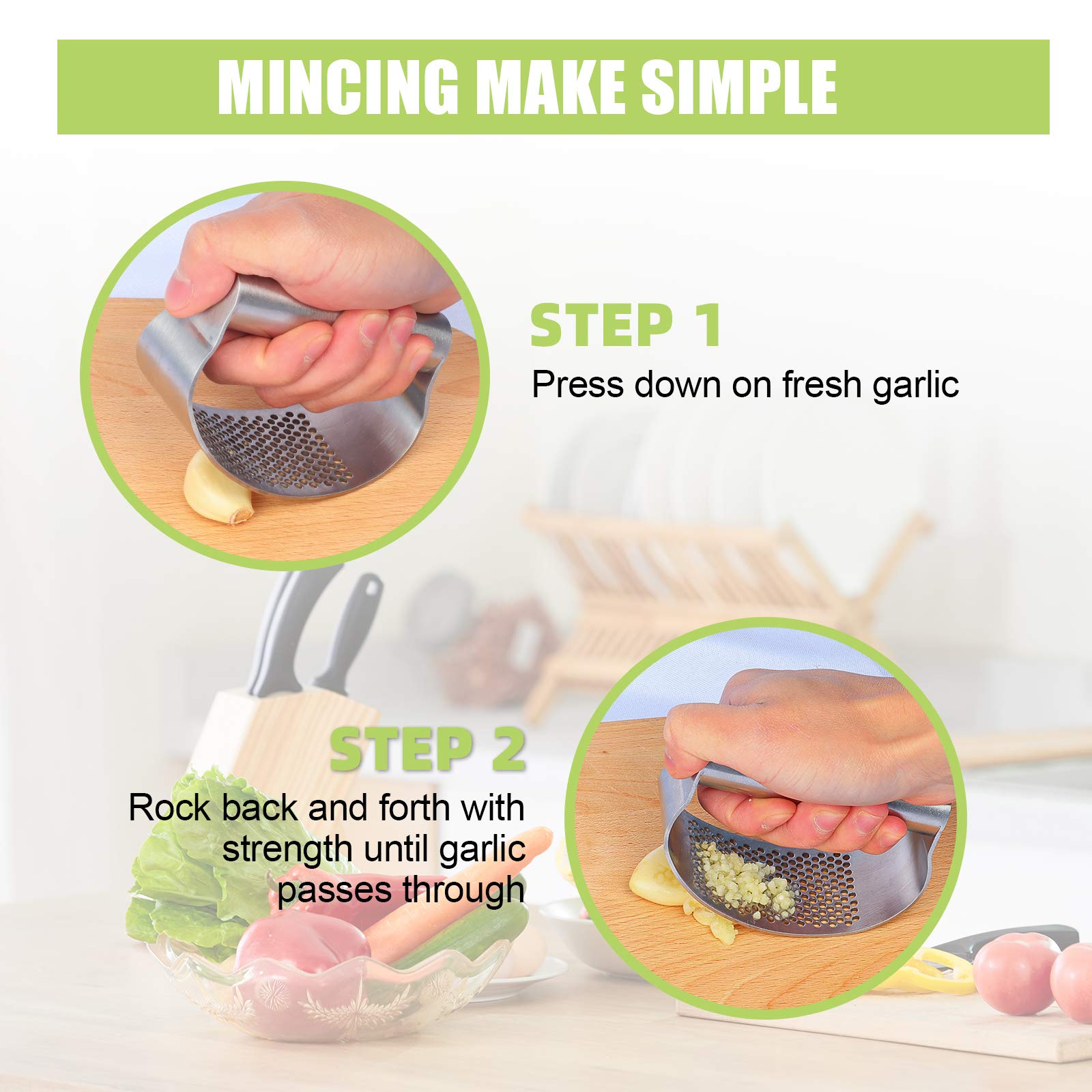 MINCING MAKE SIMPLE

STEP 1
Press down on fresh garlic

STEP 2
Rock back and forth with strength until garlic passes through