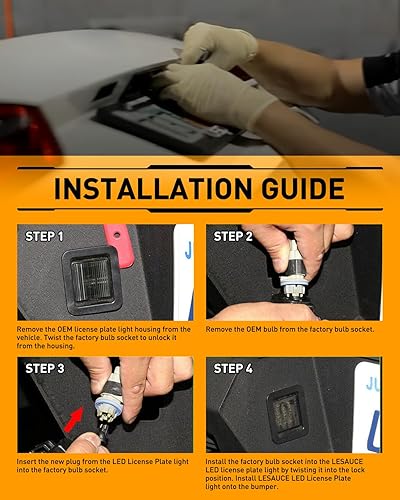 INSTALLATION GUIDE

STEP 1

Remove the OEM license plate light housing from the vehicle. Twist the factory bulb socket to unlock it from the housing.

STEP 2

Remove the OEM bulb from the factory bulb socket.

STEP 3

Insert the new plug from the LED License Plate light into the factory bulb socket.

STEP 4

Install the factory bulb socket into the LESAUCE LED license plate light by twisting it into the lock position. Install LESAUCE LED License Plate light onto the bumper.