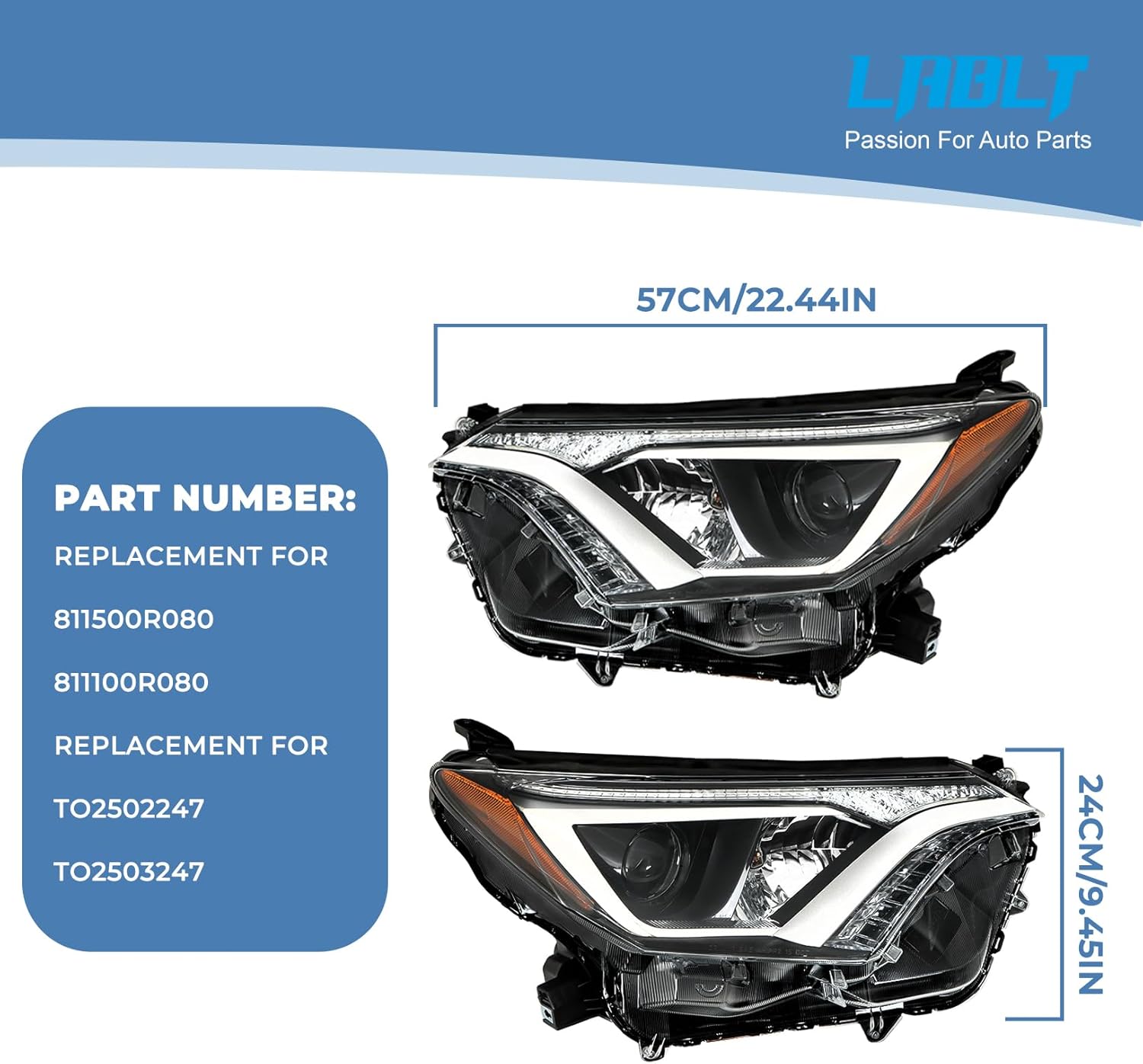 LABLT
Passion For Auto Parts

57CM/22.44IN

PART NUMBER:
REPLACEMENT FOR
811500R080
811100R080
REPLACEMENT FOR
TO2502247
TO2503247

24CM/9.45IN