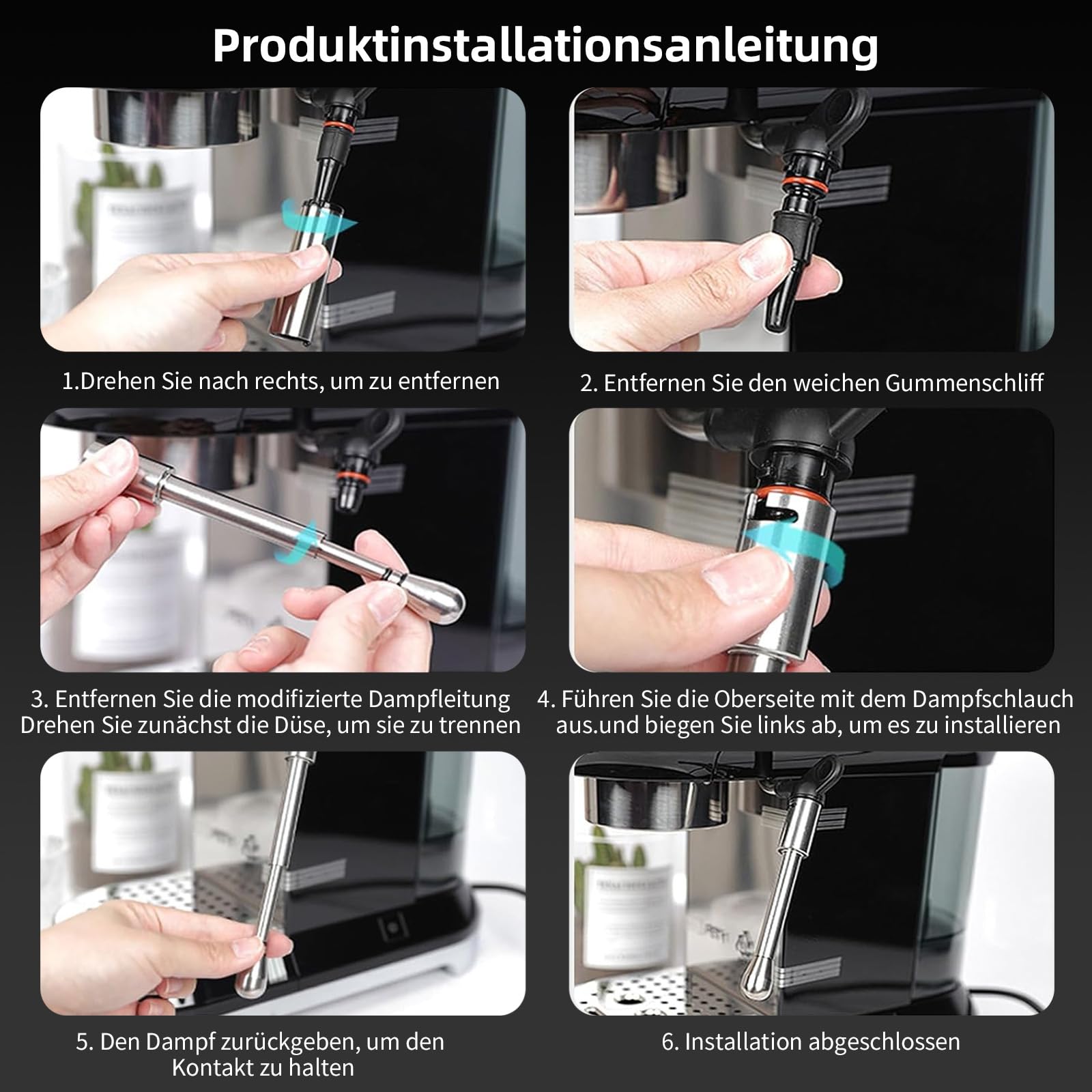 Produktinstallationsanleitung

1.Drehen Sie nach rechts, um zu entfernen

2. Entfernen Sie den weichen Gummenschliff

3. Entfernen Sie die modifizierte Dampfleitung Drehen Sie zunächst die Düse, um sie zu trennen

4. Führen Sie die Oberseite mit dem Dampfschlauch aus.und biegen Sie links ab, um es zu installieren

5. Den Dampf zurückgeben, um den Kontakt zu halten

6. Installation abgeschlossen