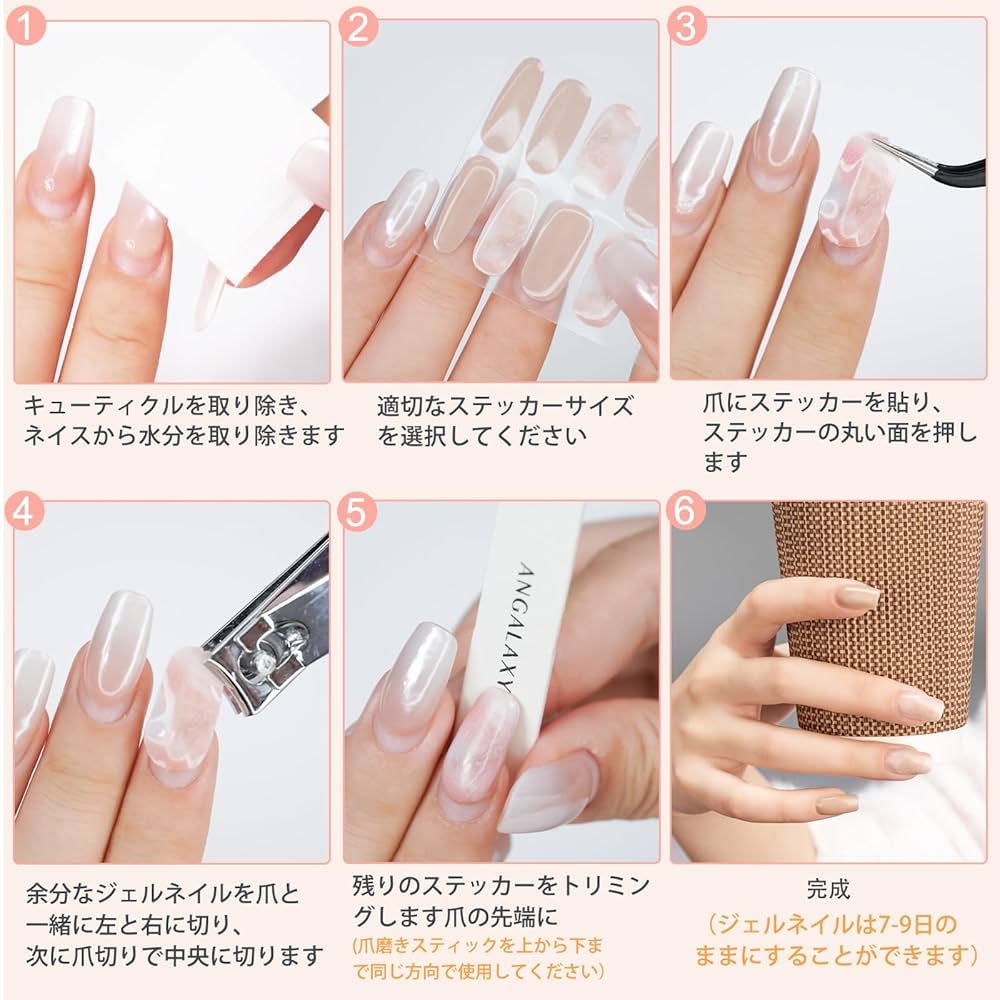 1

キューティクルを取り除き、ネイスから水分を取り除きます

2

適切なステッカーサイズを選択してください

3

爪にステッカーを貼り、ステッカーの丸い面を押します

4

余分なジェルネイルを爪と一緒に左と右に切り、次に爪切りで中央に切ります

5

ANGALAXY

残りのステッカーをトリミングします爪の先端に
(爪磨きスティックを上から下まで同じ方向で使用してください)

6

完成
(ジェルネイルは7-9日のままにすることができます)