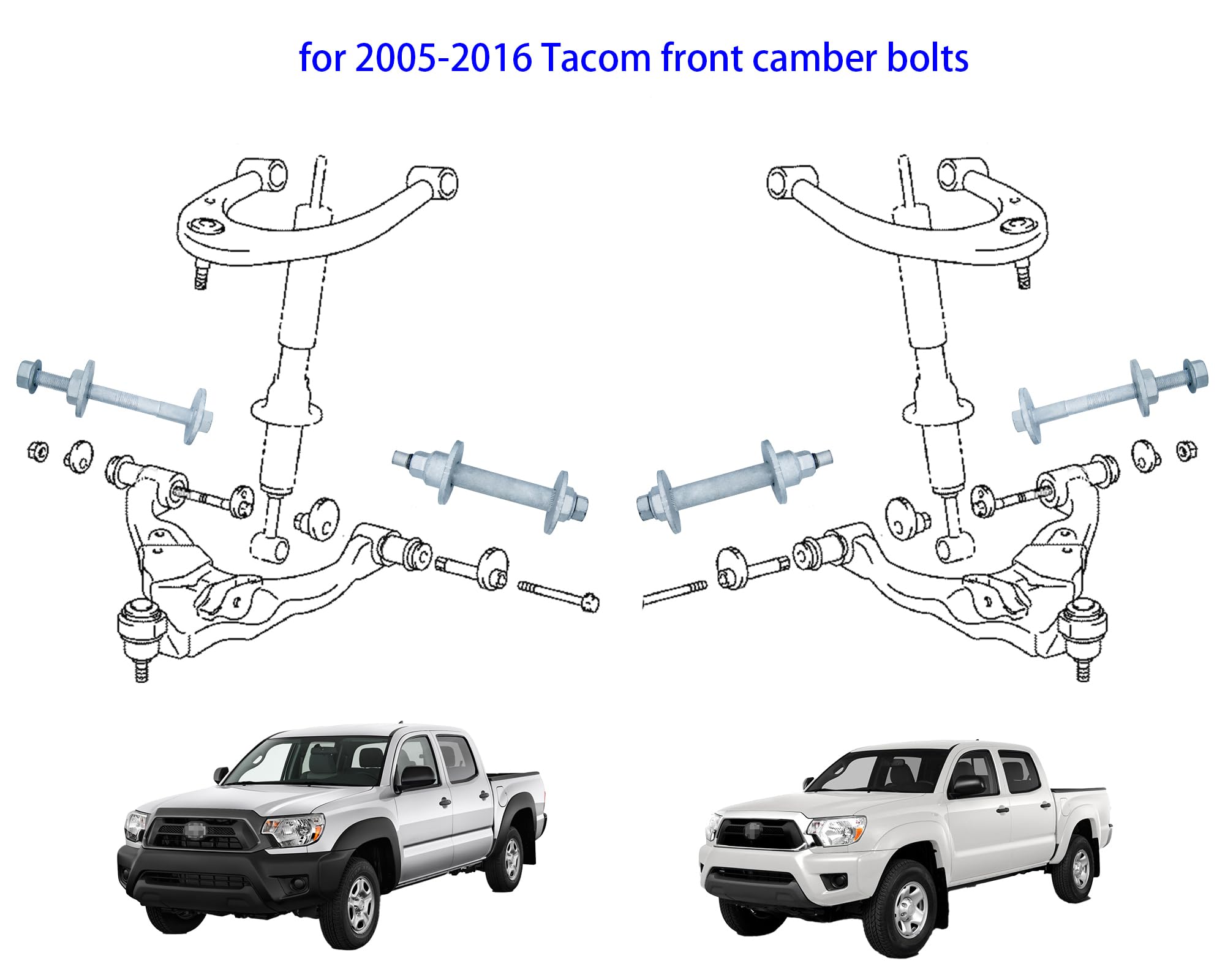 for 2005-2016 Tacom front camber bolts