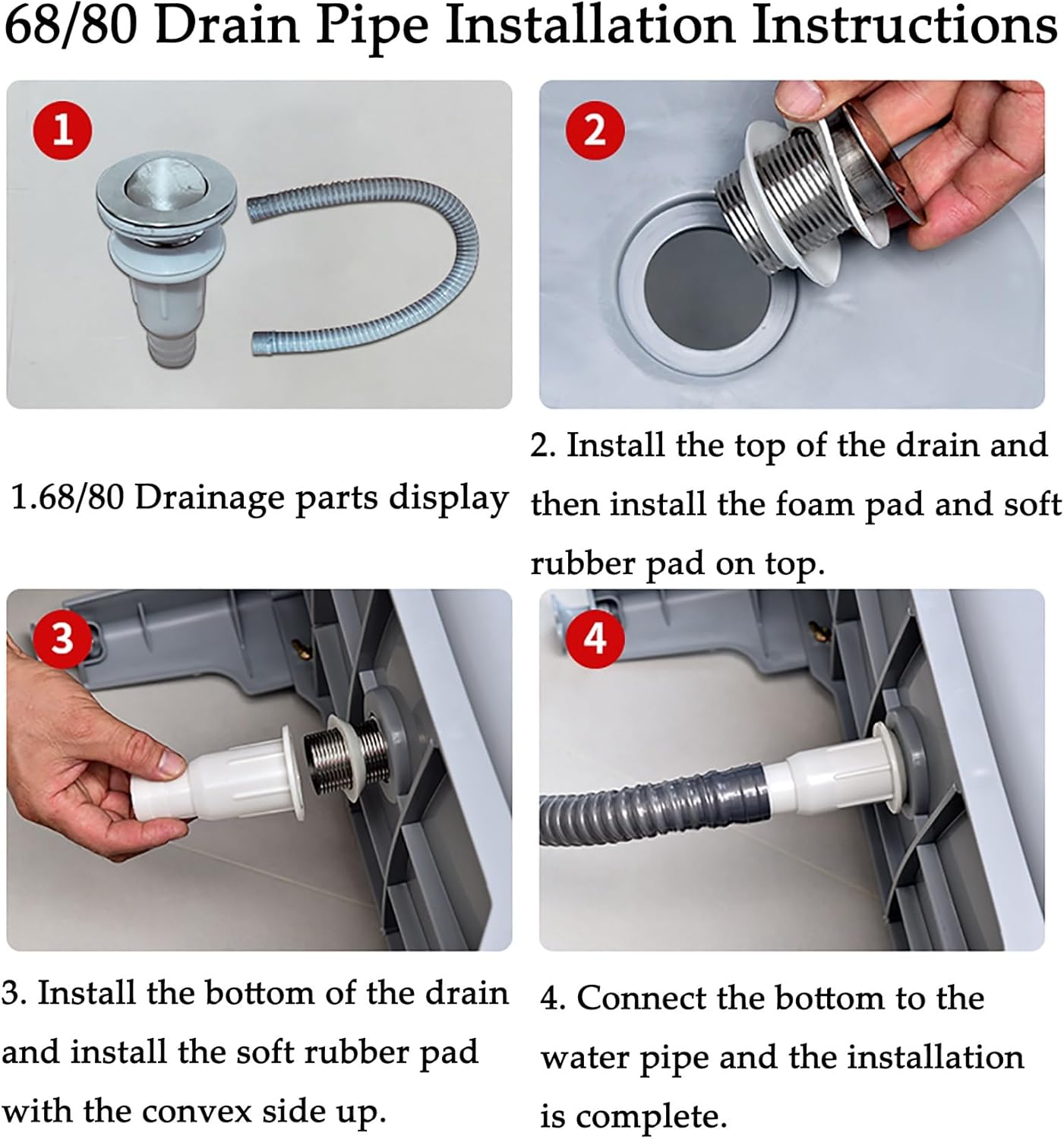 68/80 Drain Pipe Installation Instructions

1

2

1.68/80 Drainage parts display

2. Install the top of the drain and then install the foam pad and soft rubber pad on top.

3

4

3. Install the bottom of the drain and install the soft rubber pad with the convex side up.

4. Connect the bottom to the water pipe and the installation is complete.